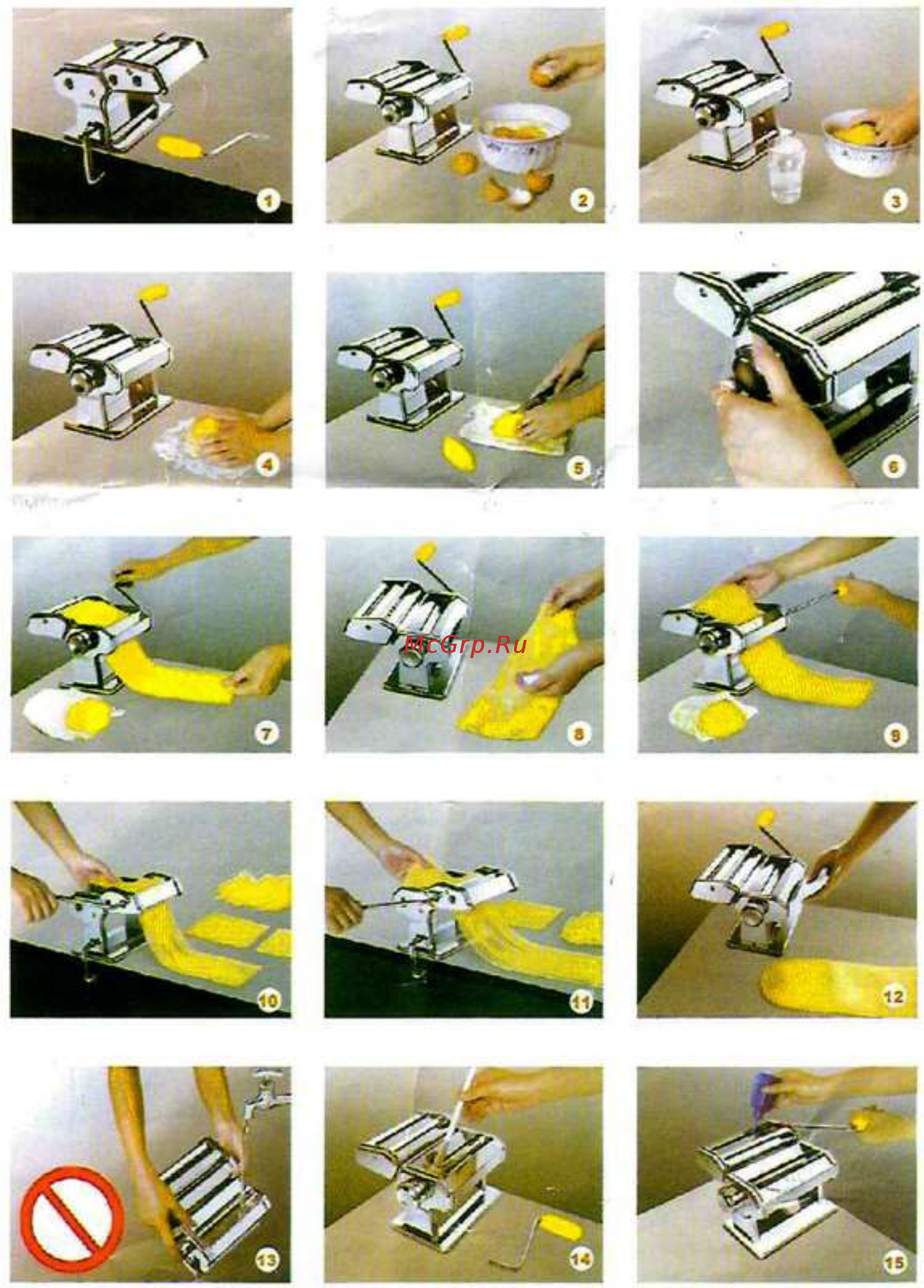 1

2

3

4

5

6

7

McGrp.Ru

8

9

10

11

12

13

14

15