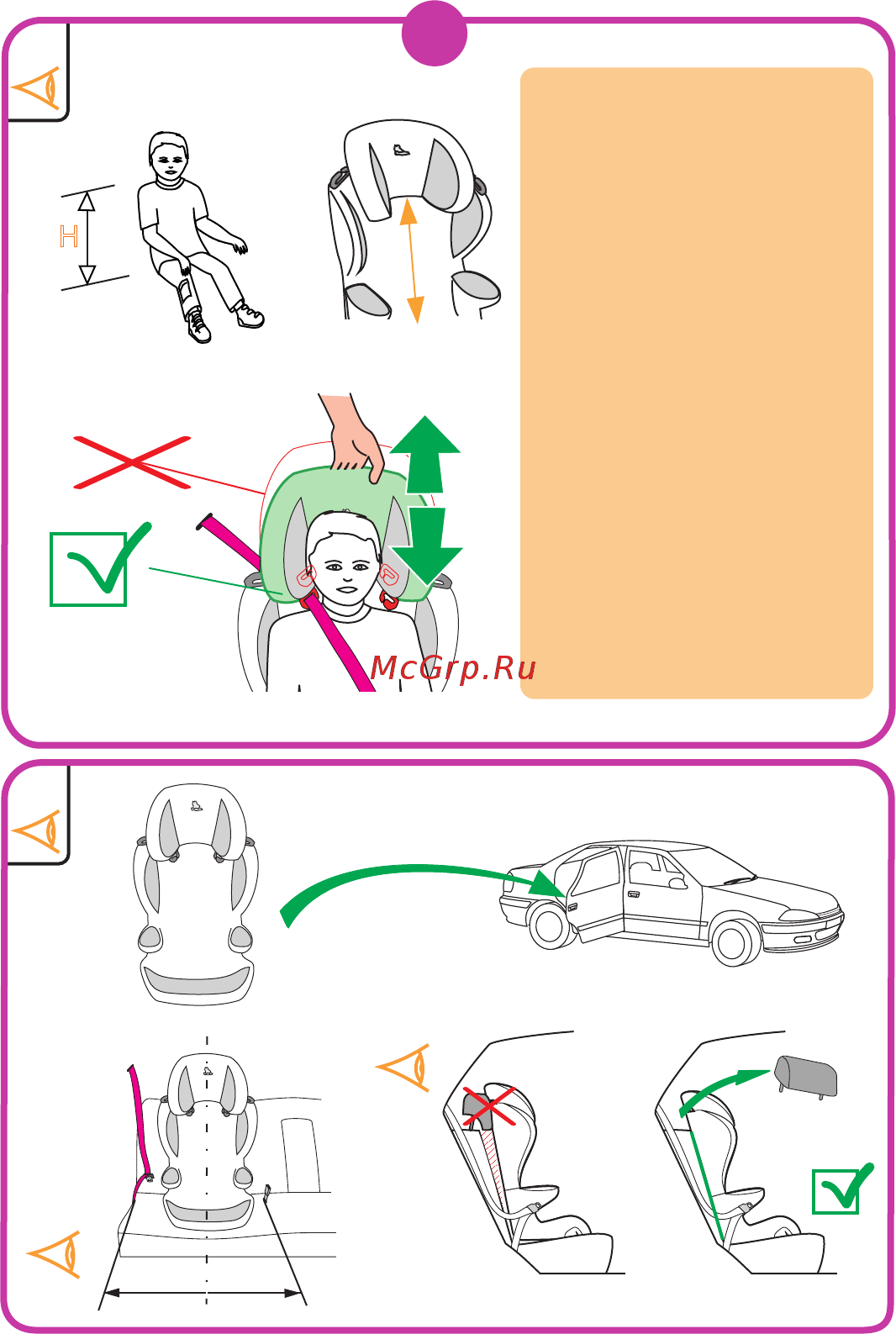 H

McGrp.Ru