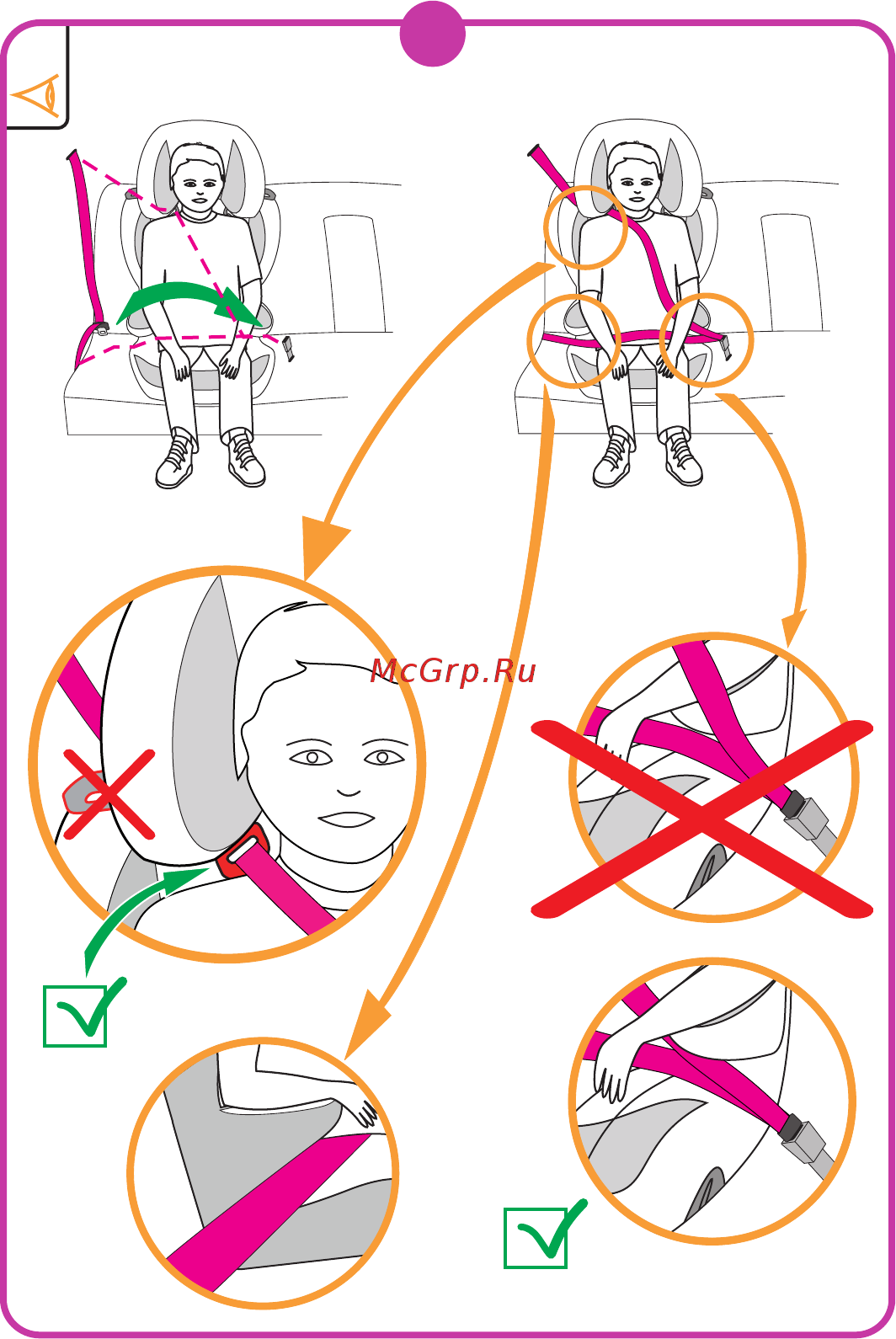 McGrp.Ru