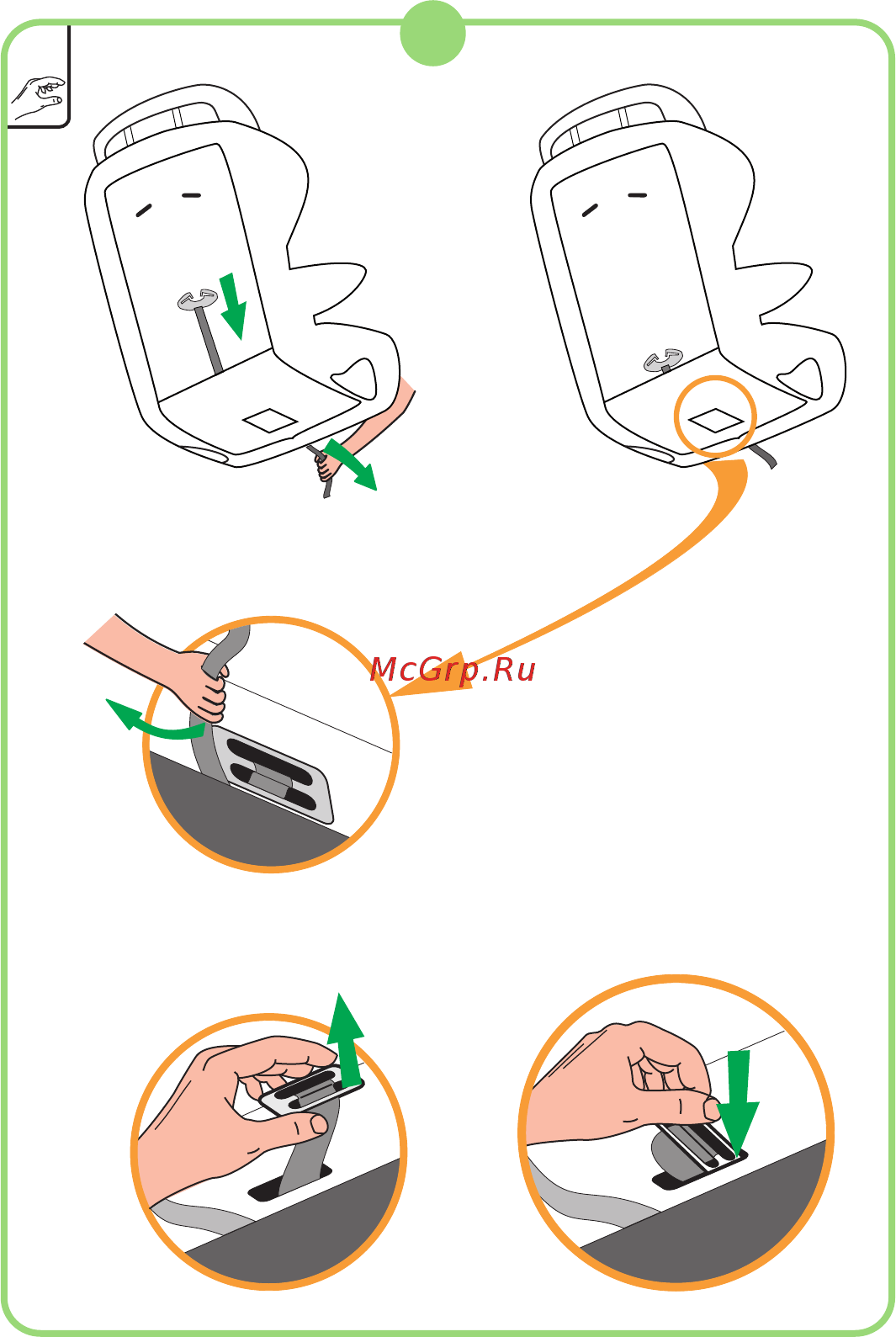 McGrp.Ru