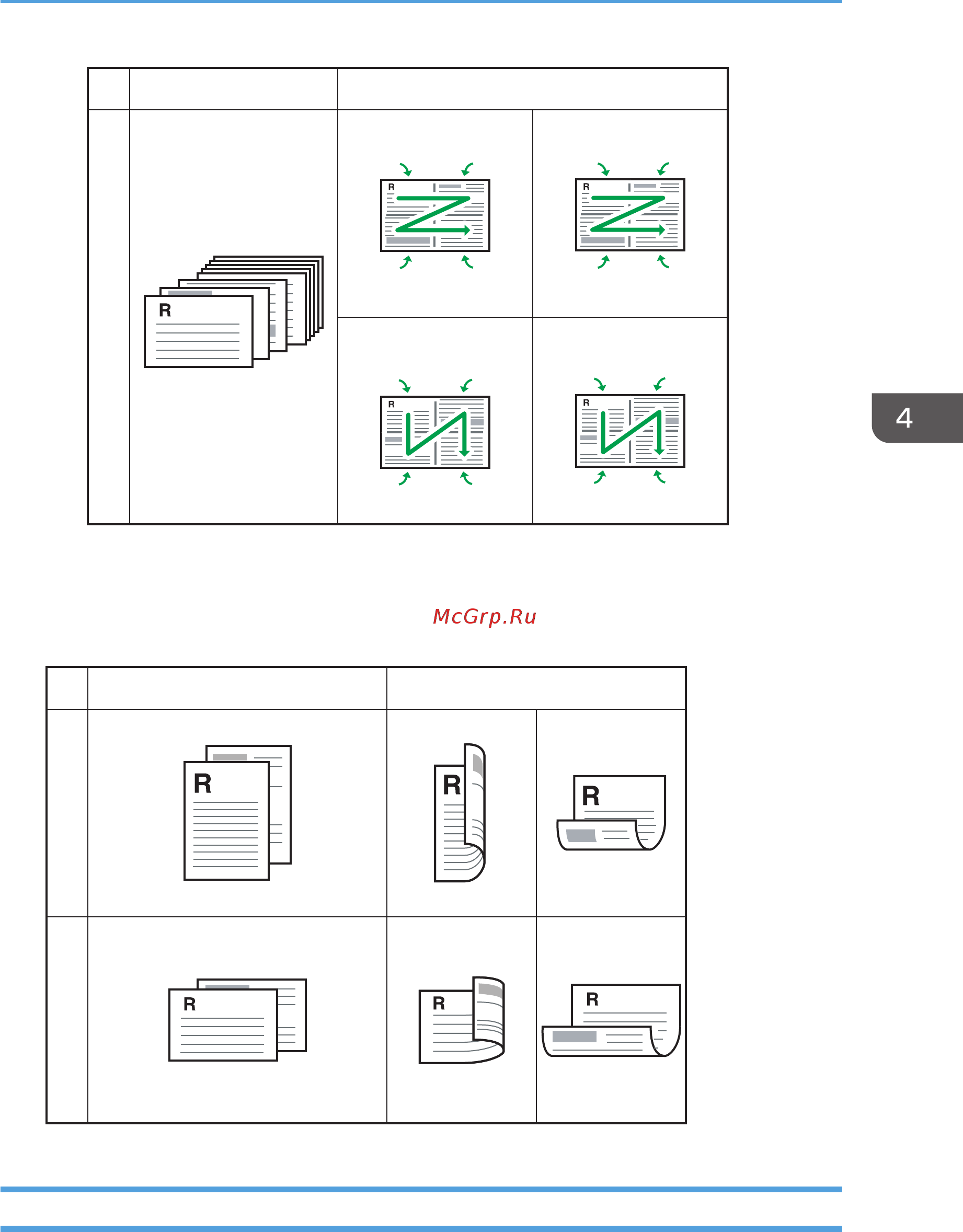 4

McGrp.Ru