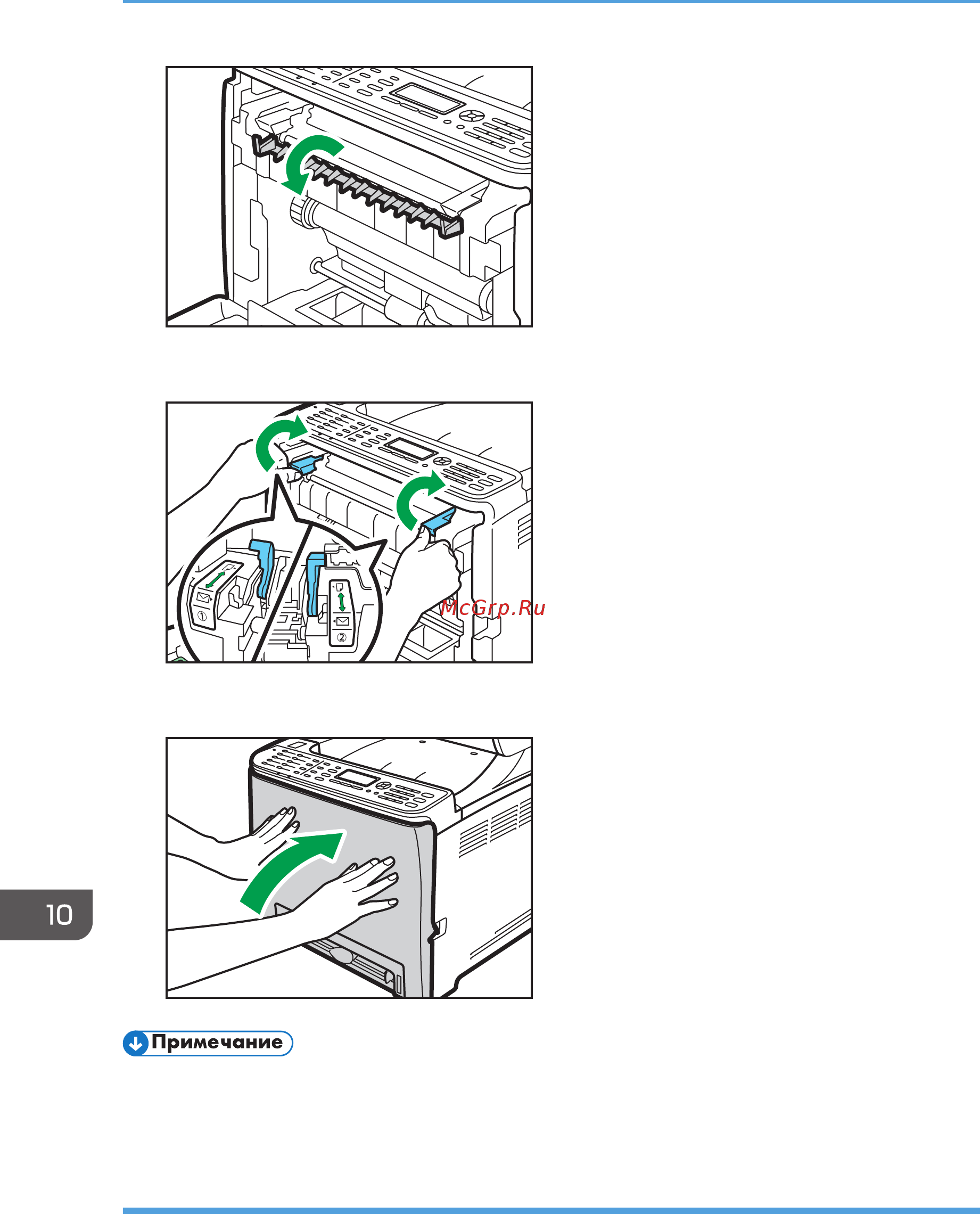 ①
②
McGrp.Ru

10

Примечание