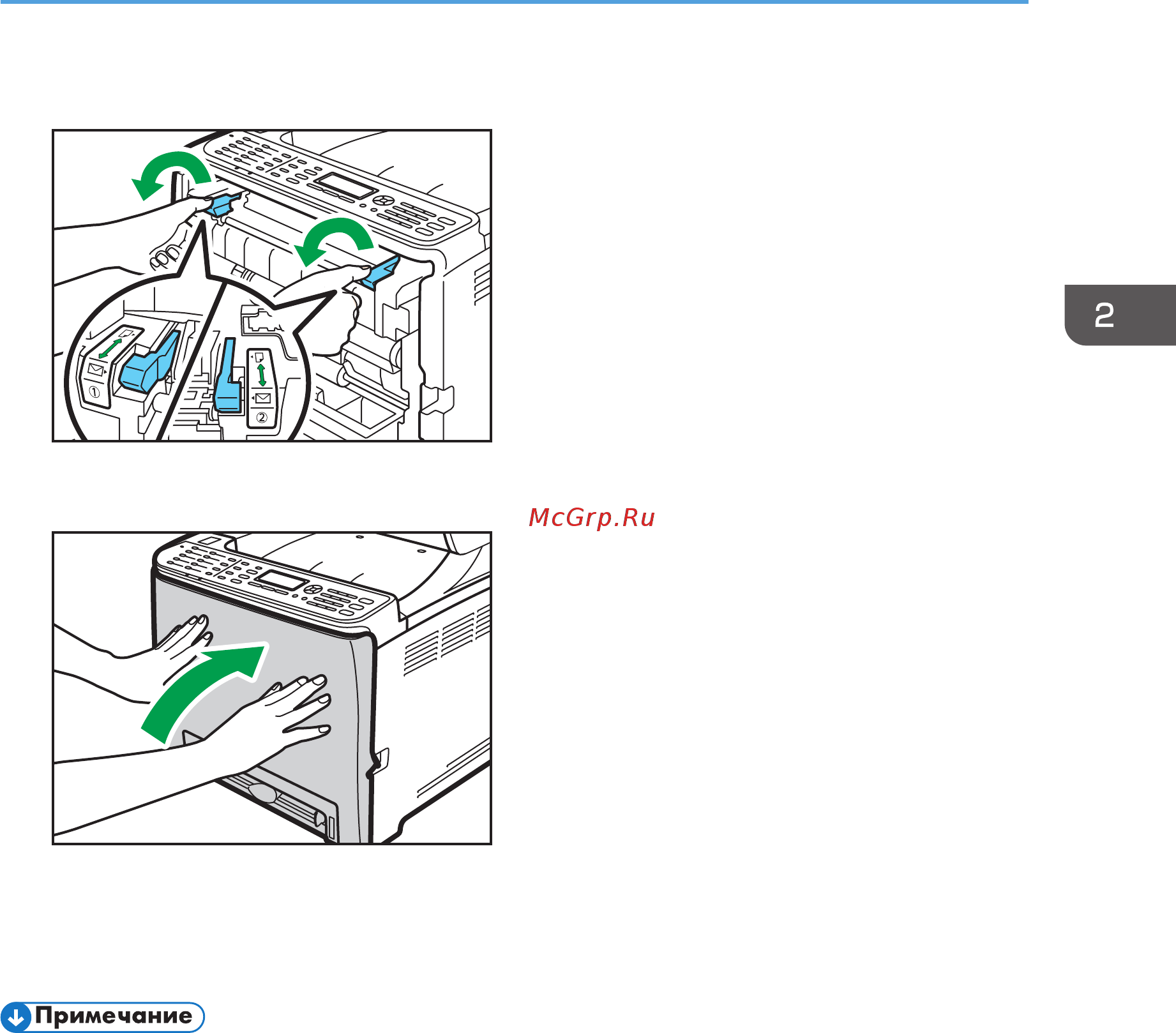 ①

②

2

McGrp.Ru

Примечание