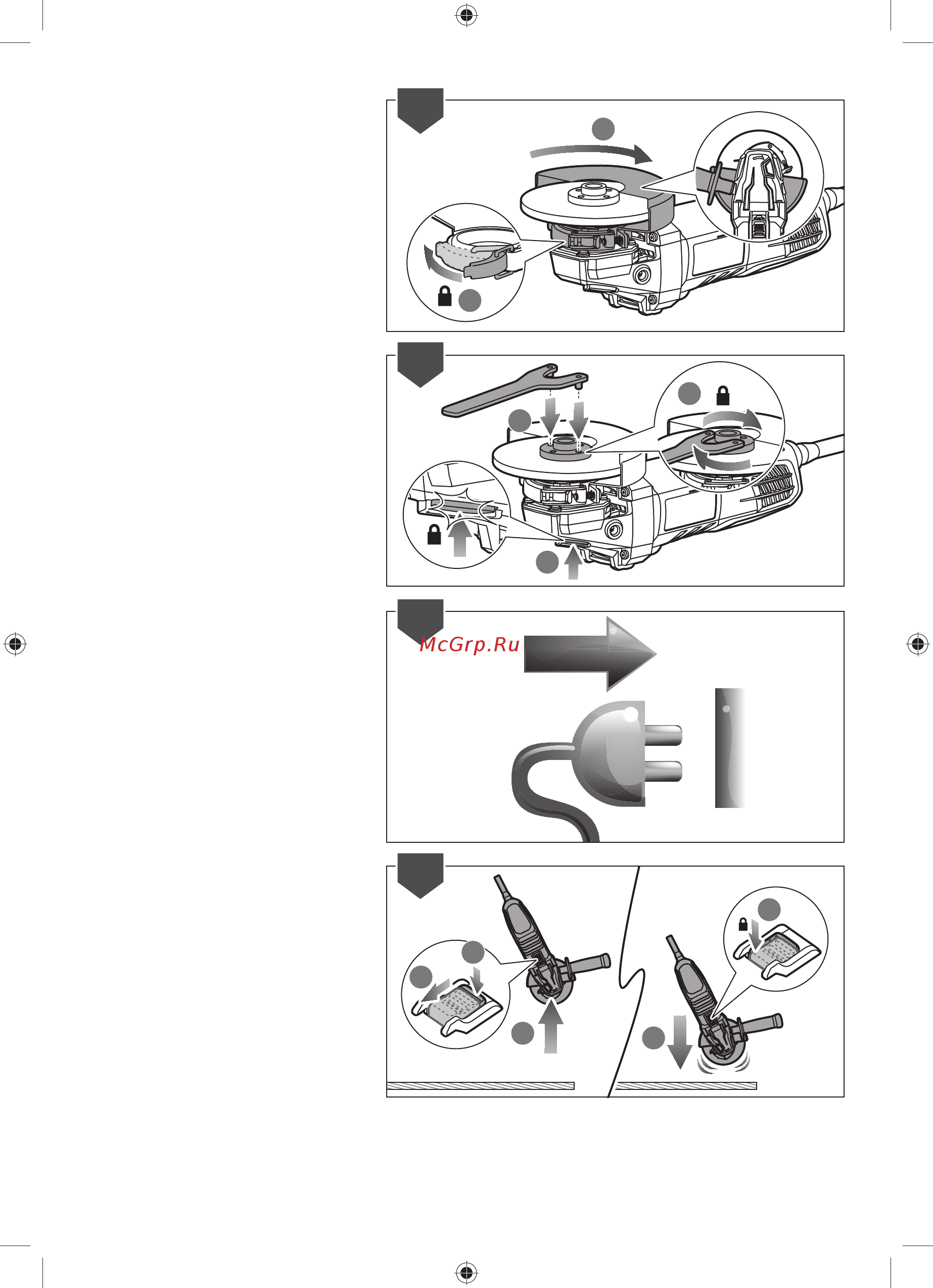 McGrp.Ru