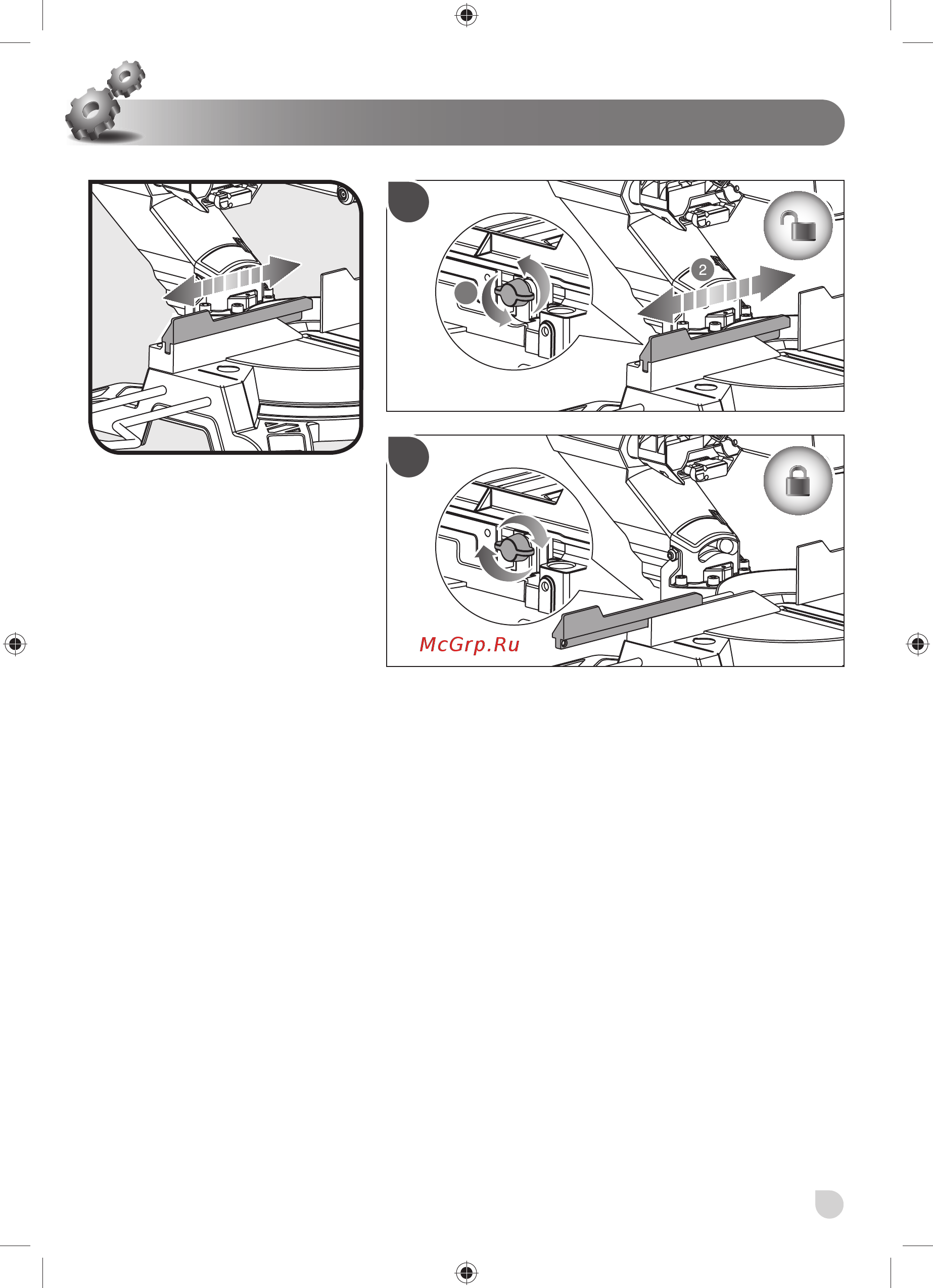 2

McGrp.Ru