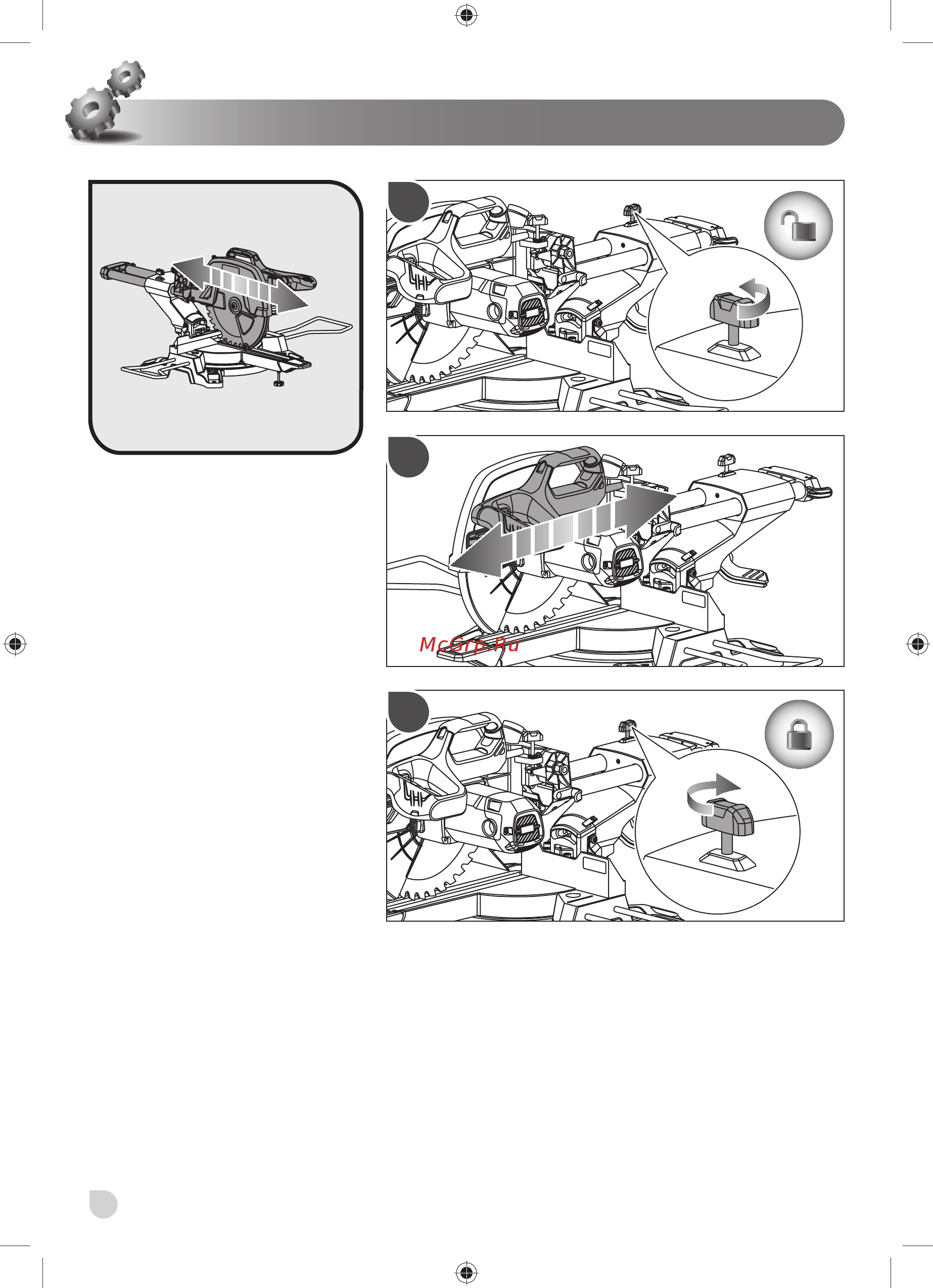 McGrp.Ru