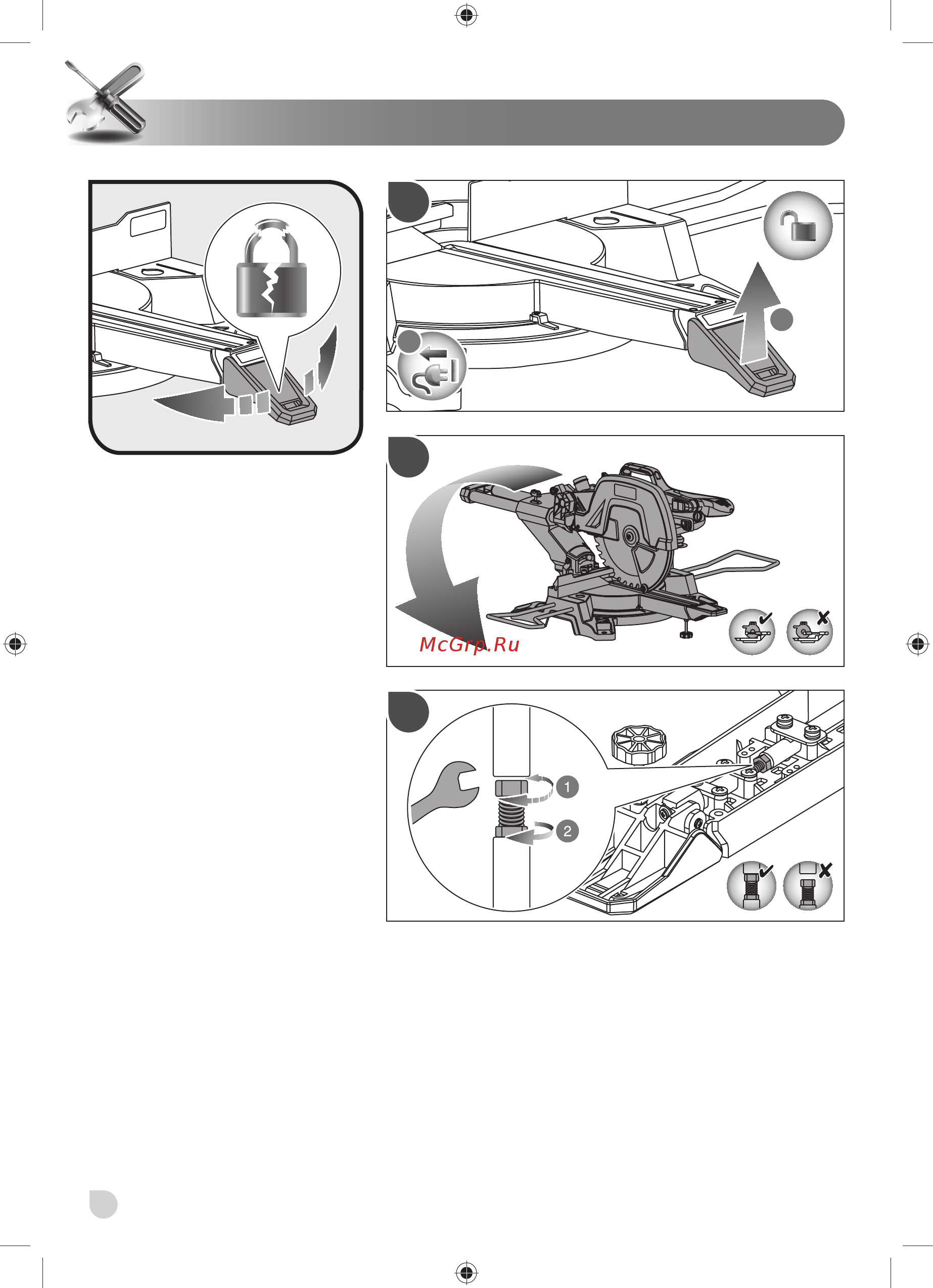 McGrp.Ru

1

2