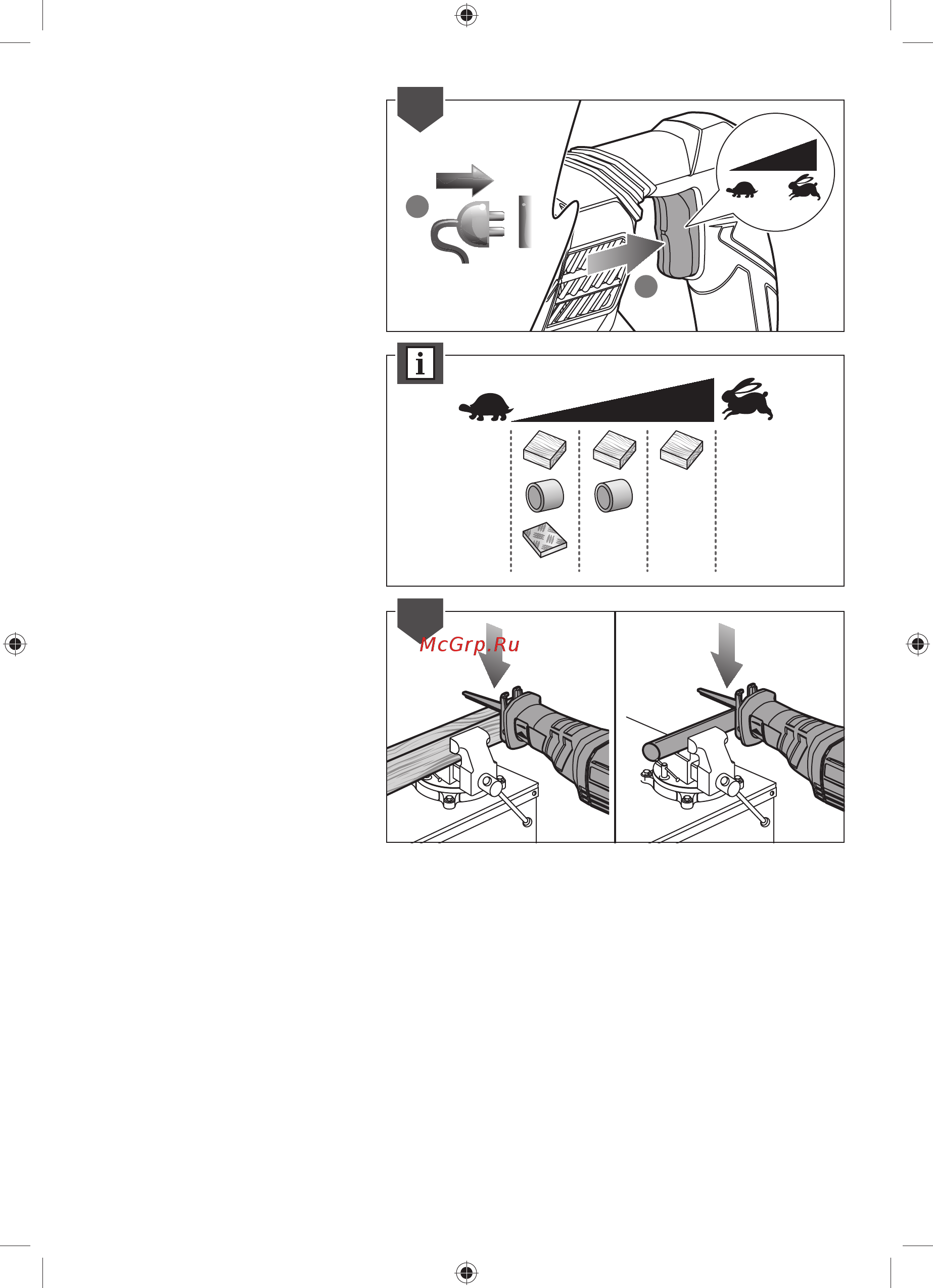 i

McGrp.Ru