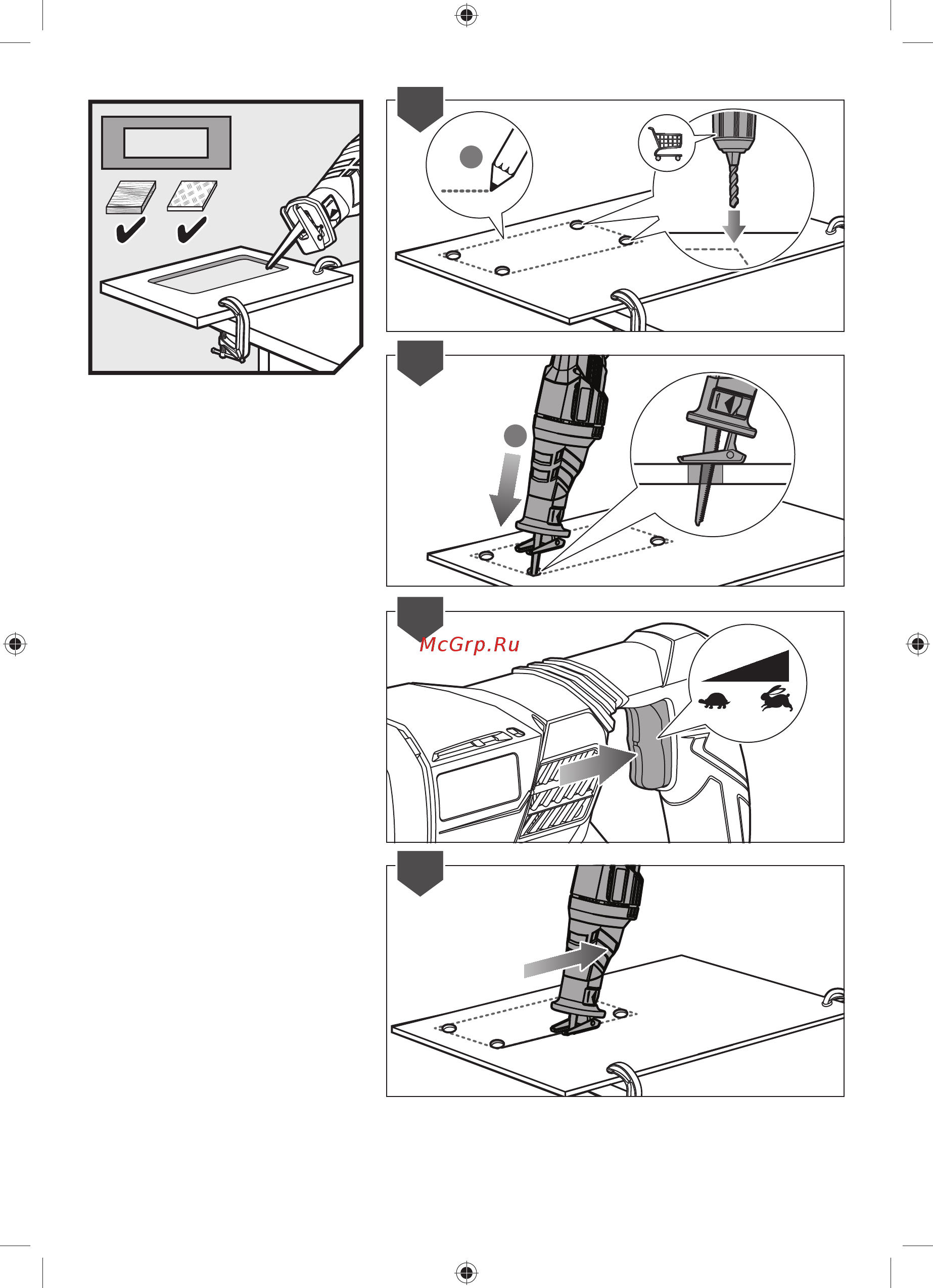 McGrp.Ru