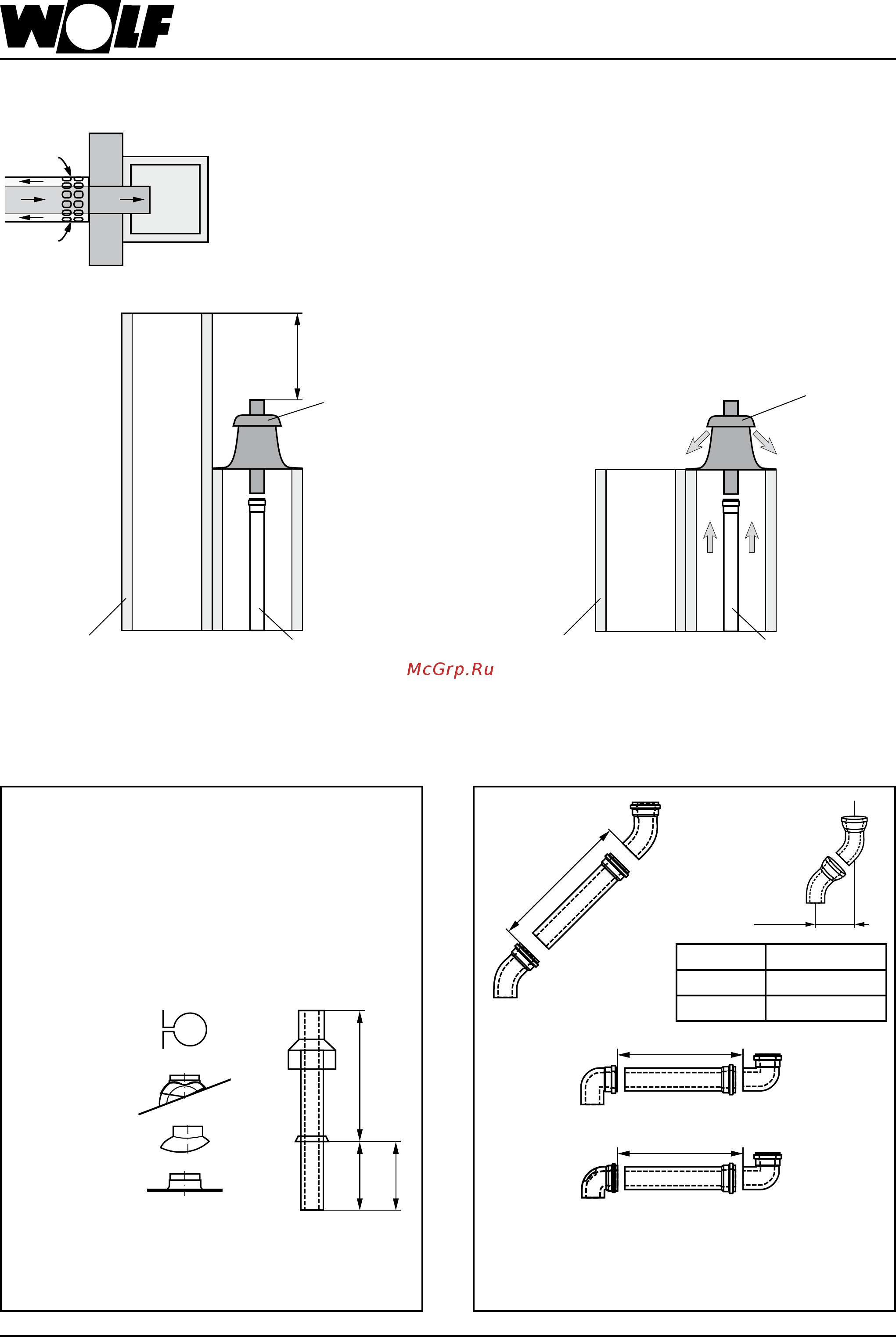 WOLF

McGrp.Ru