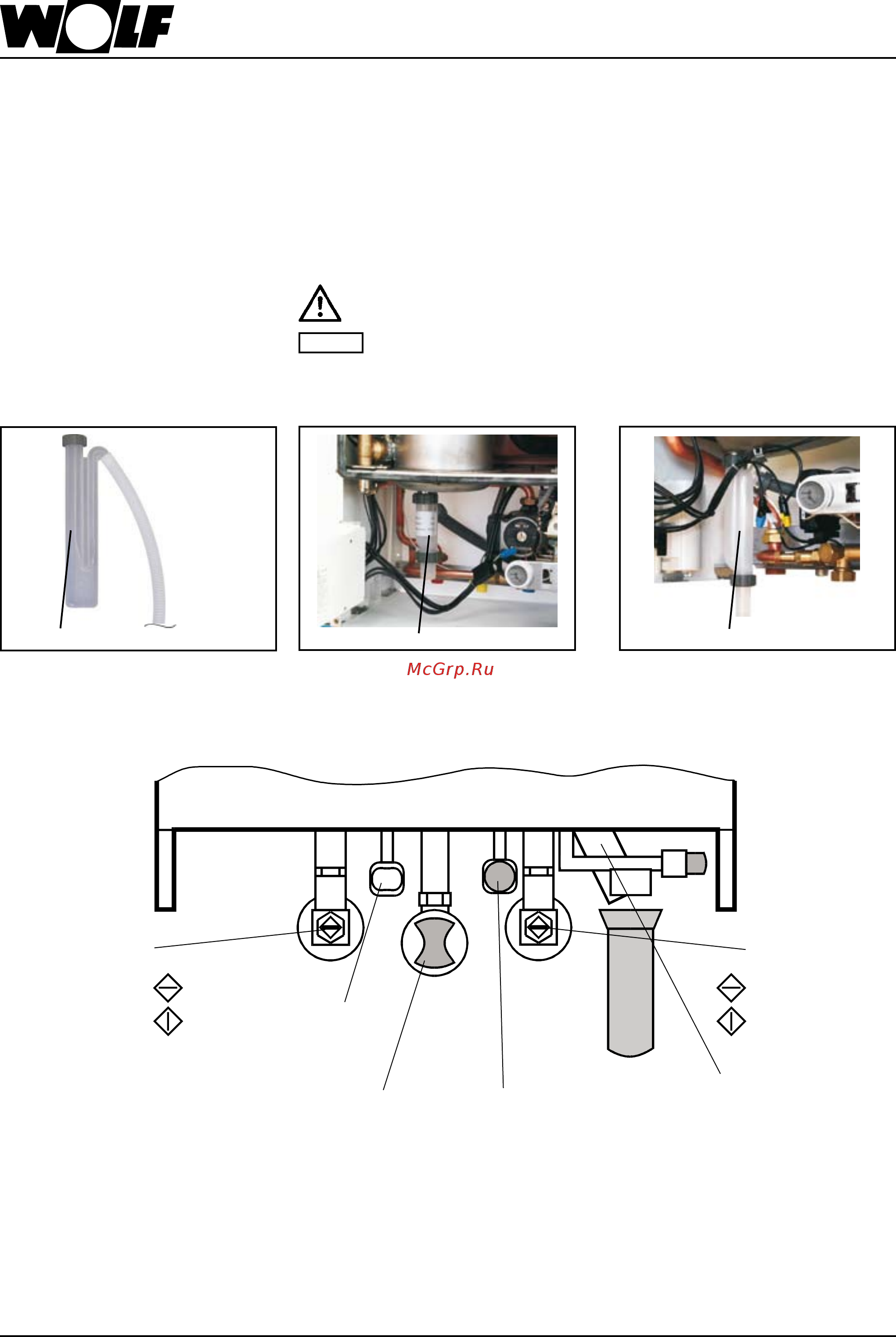 WOLF

McGrp.Ru