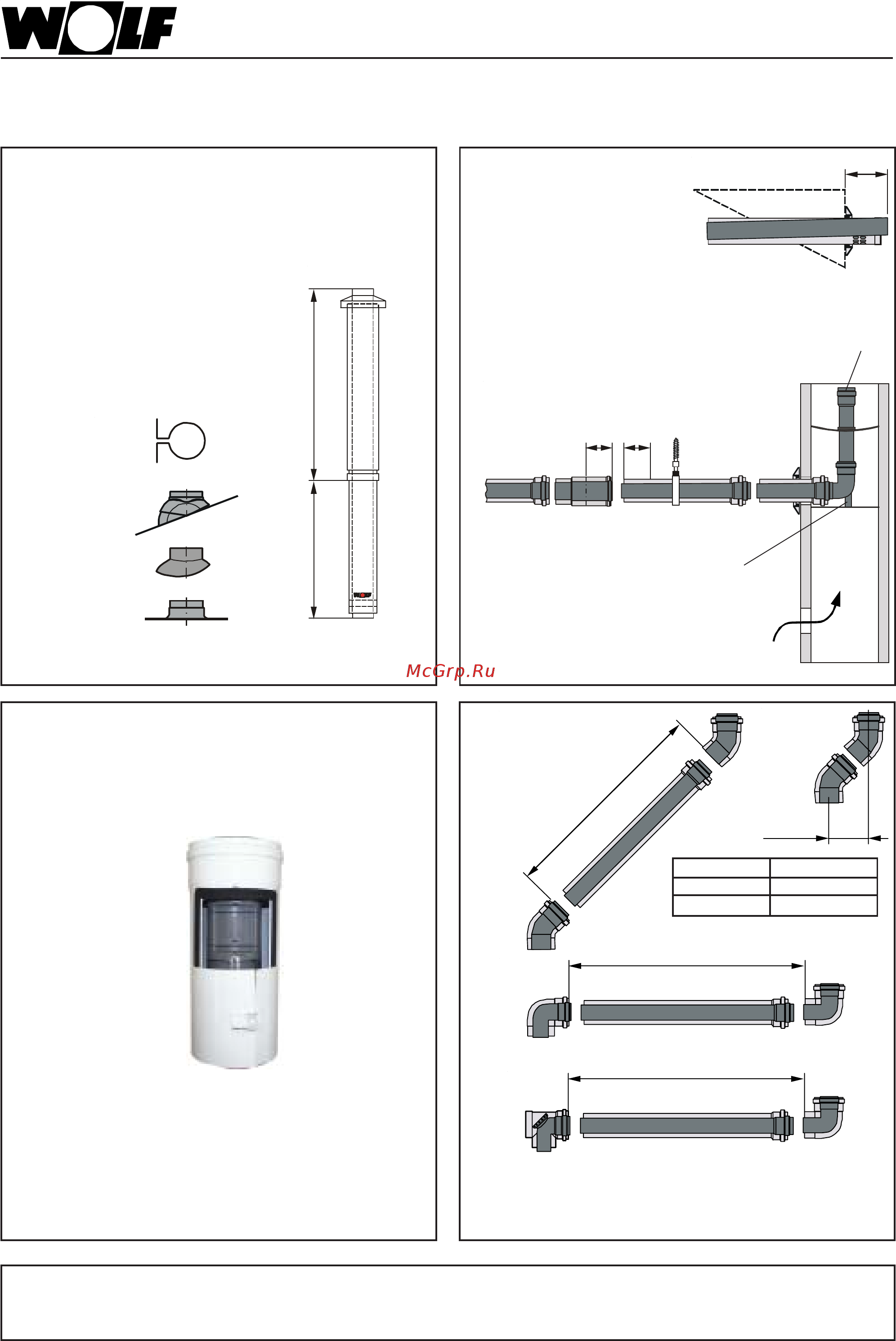 WOLF

McGrp.Ru