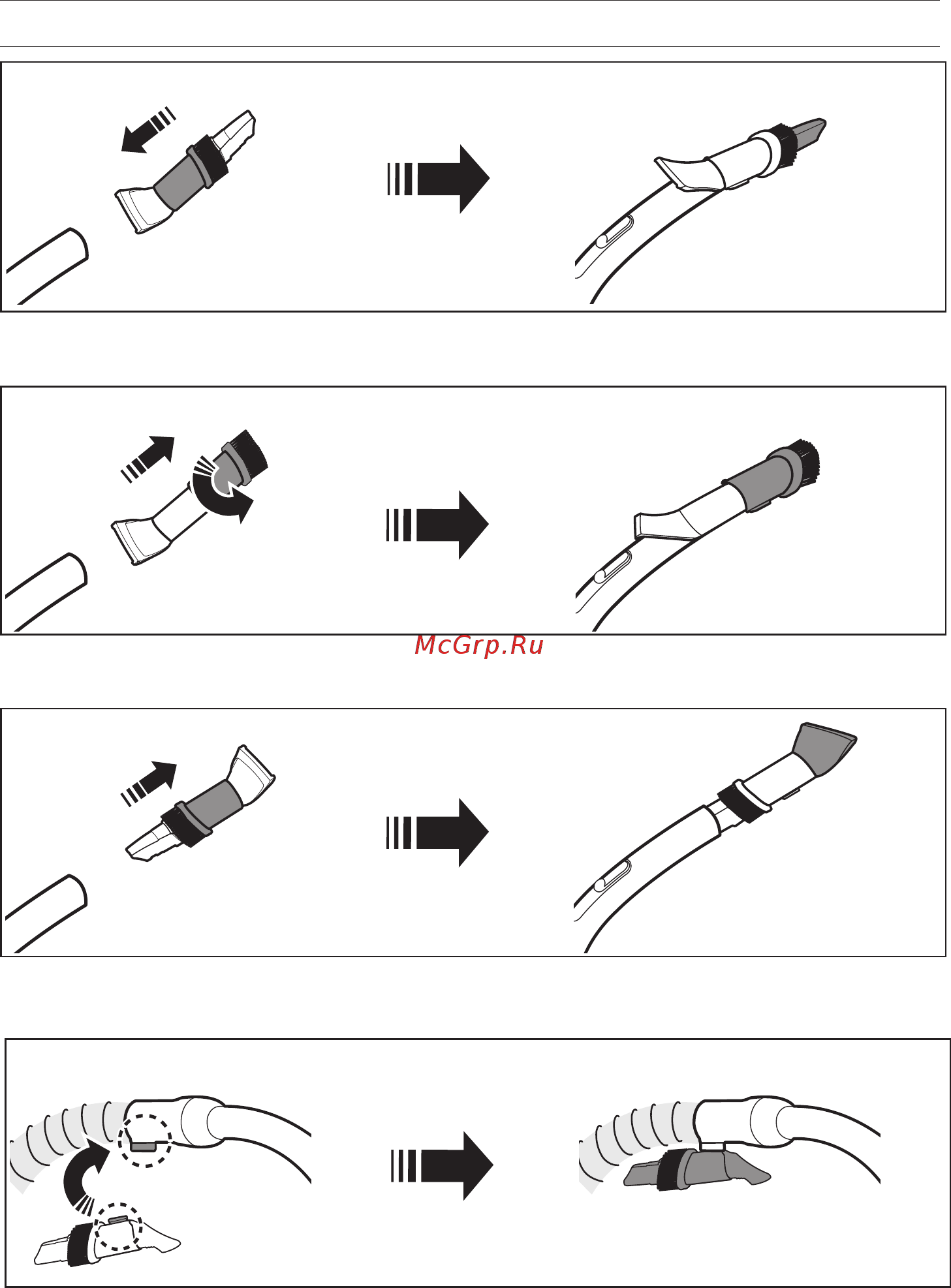 McGrp.Ru