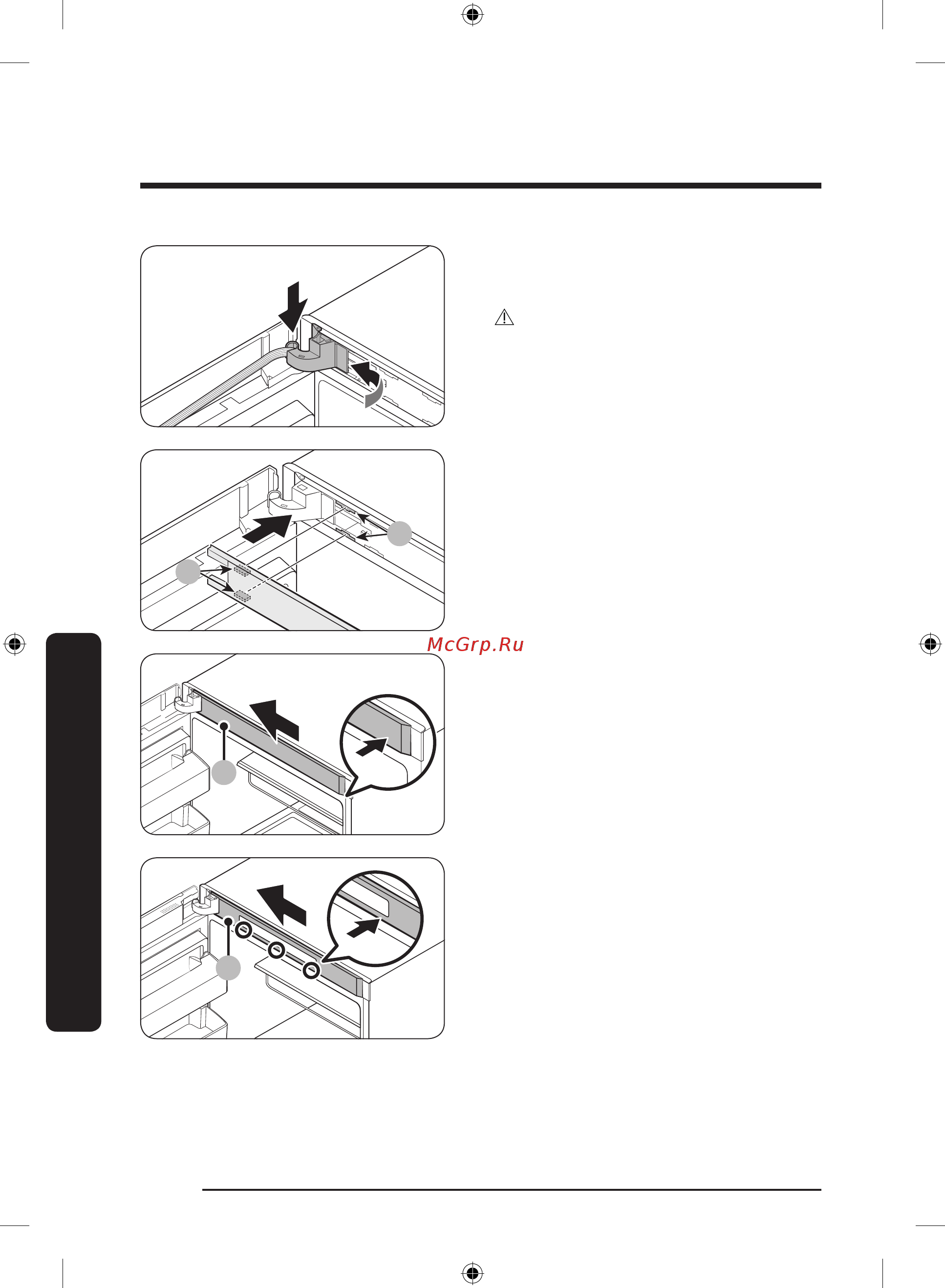 McGrp.Ru