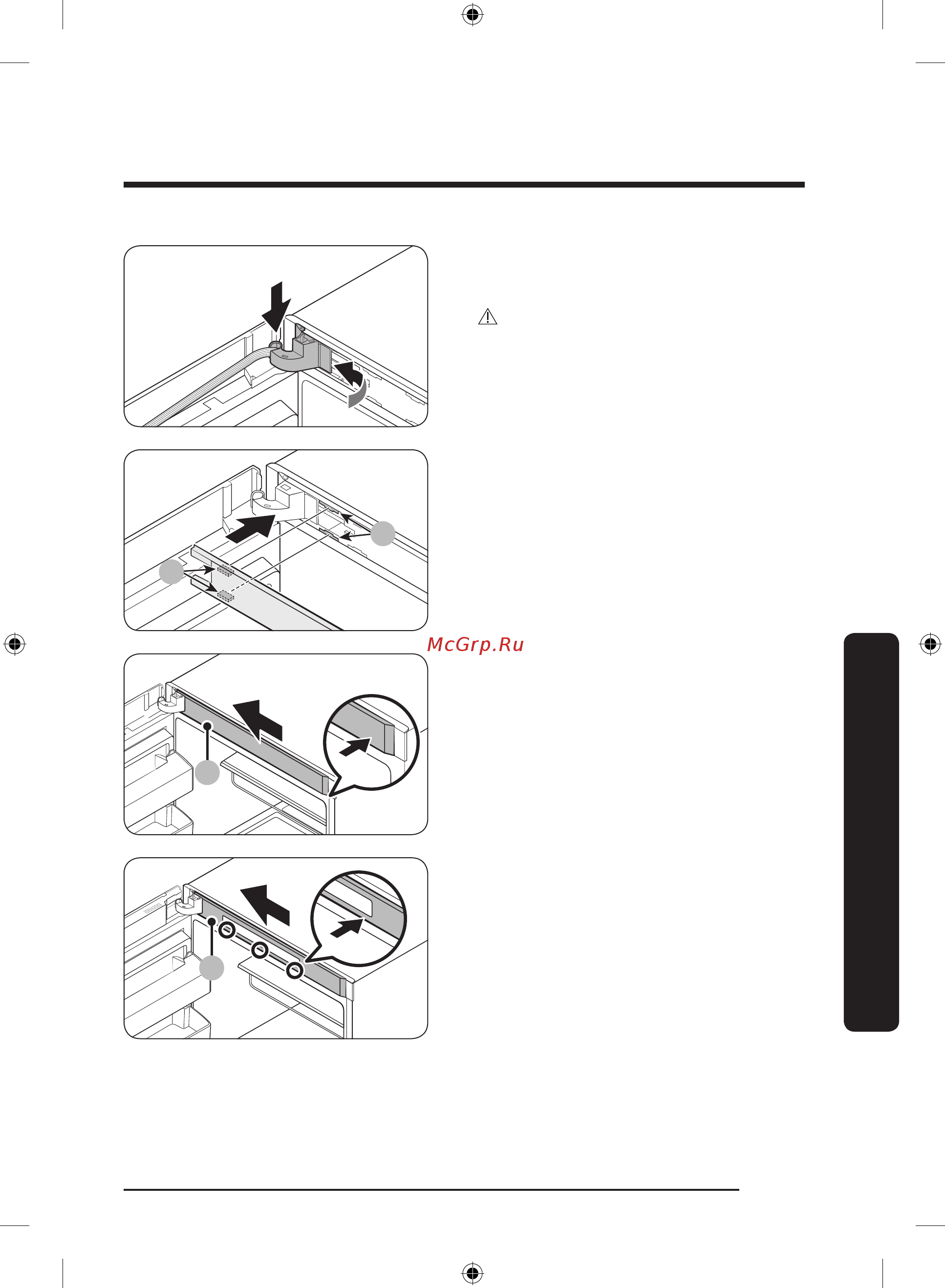 McGrp.Ru