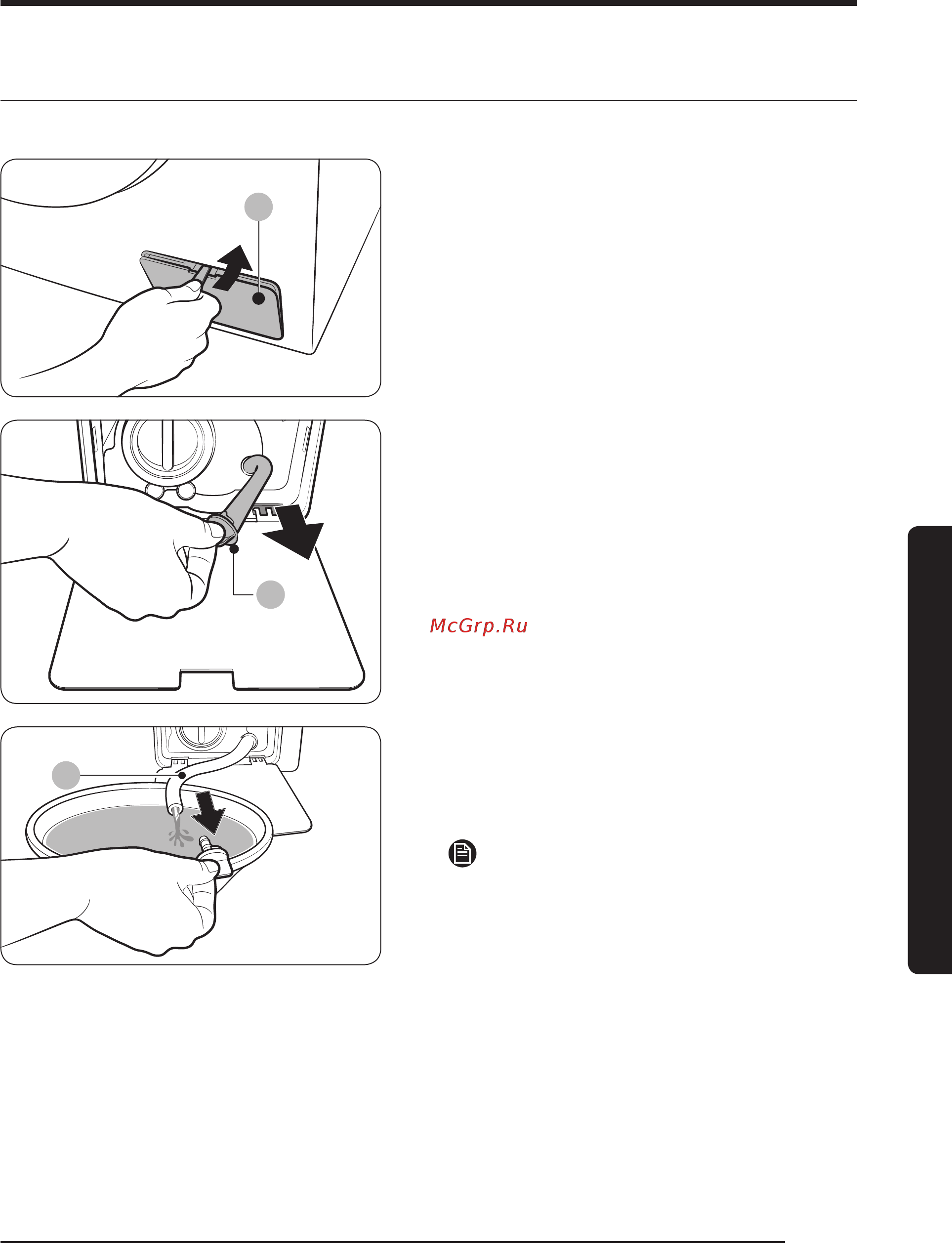 McGrp.Ru