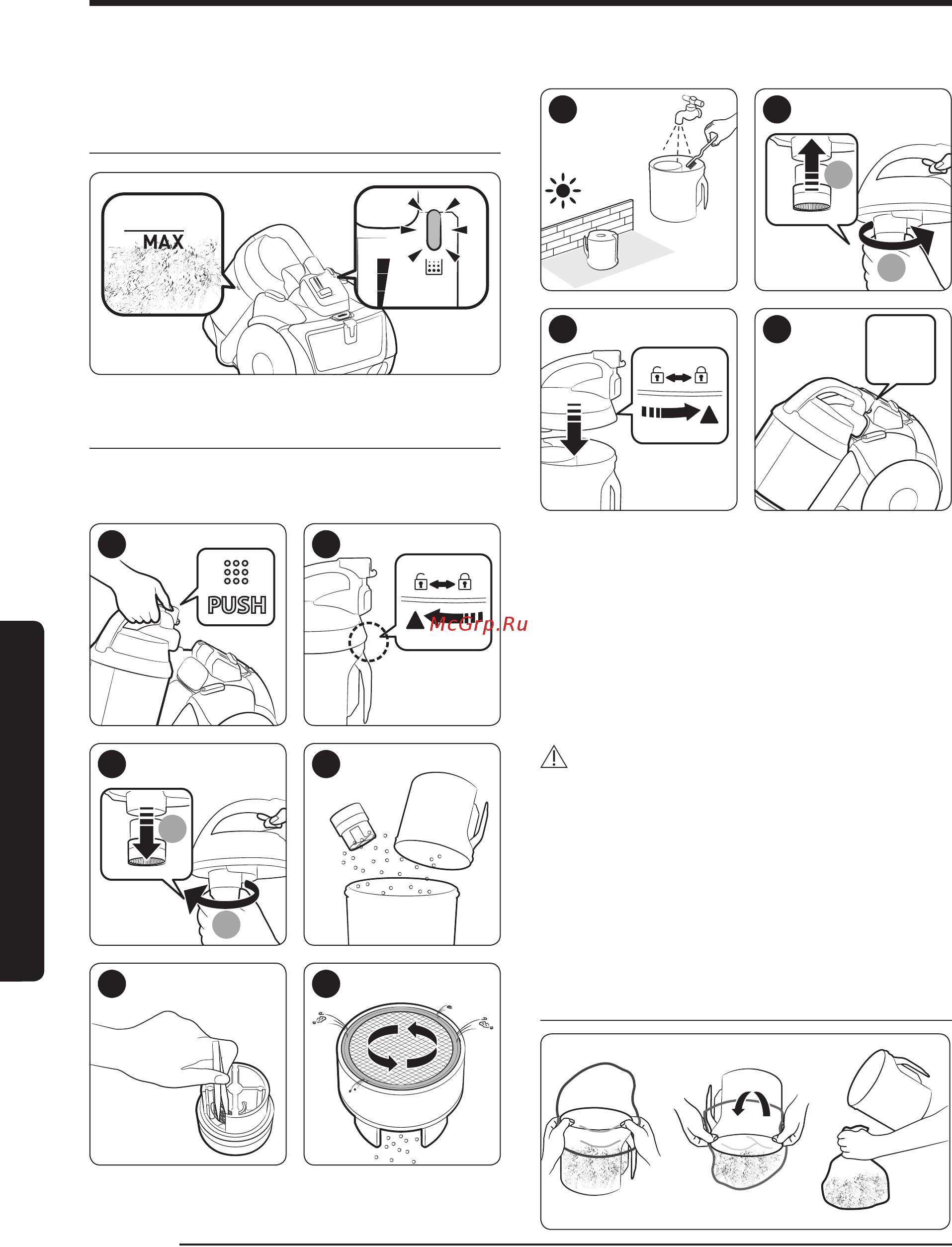 MAX

PUSH

McGrp.Ru