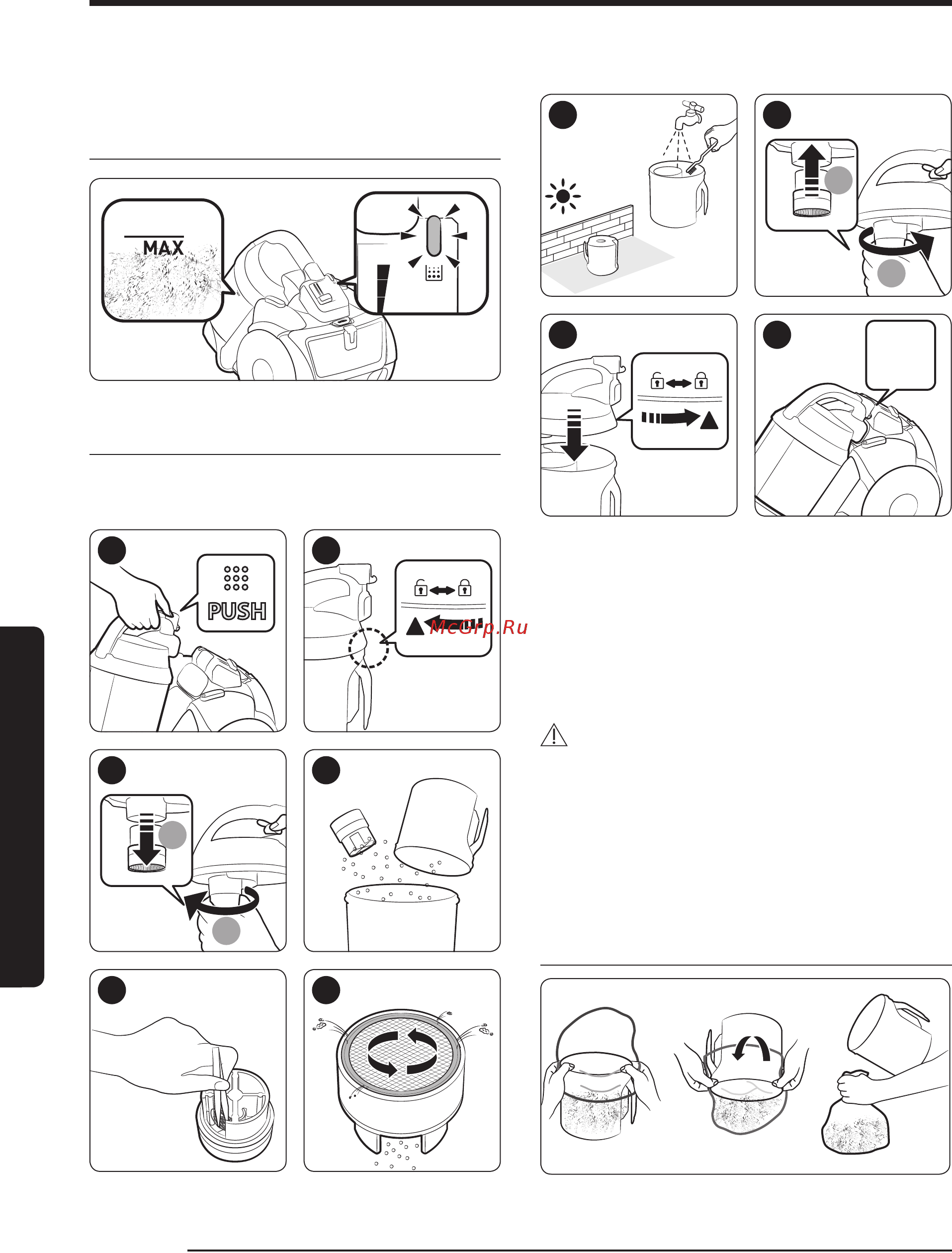 MAX

PUSH

McGrp.Ru