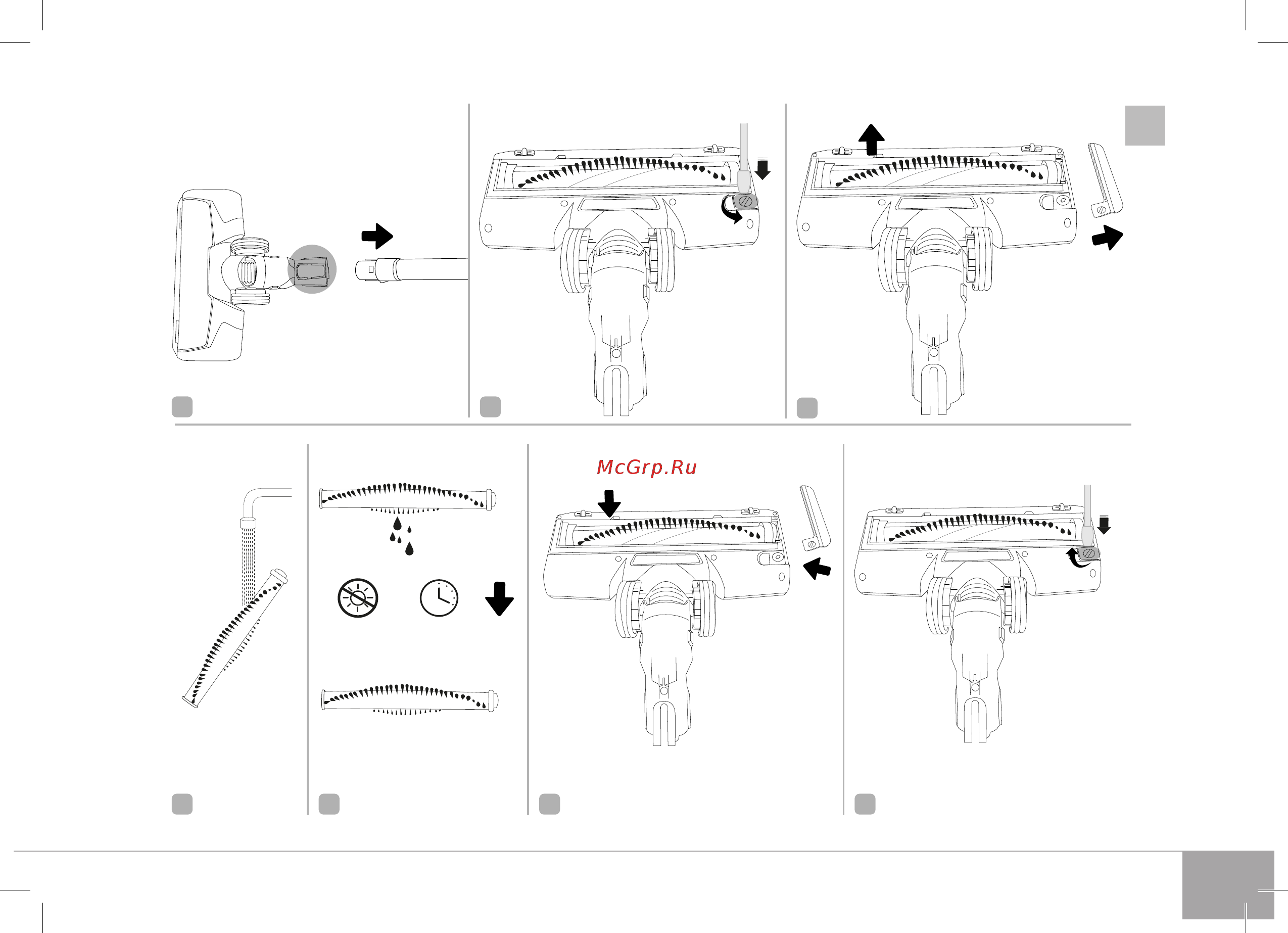 McGrp.Ru