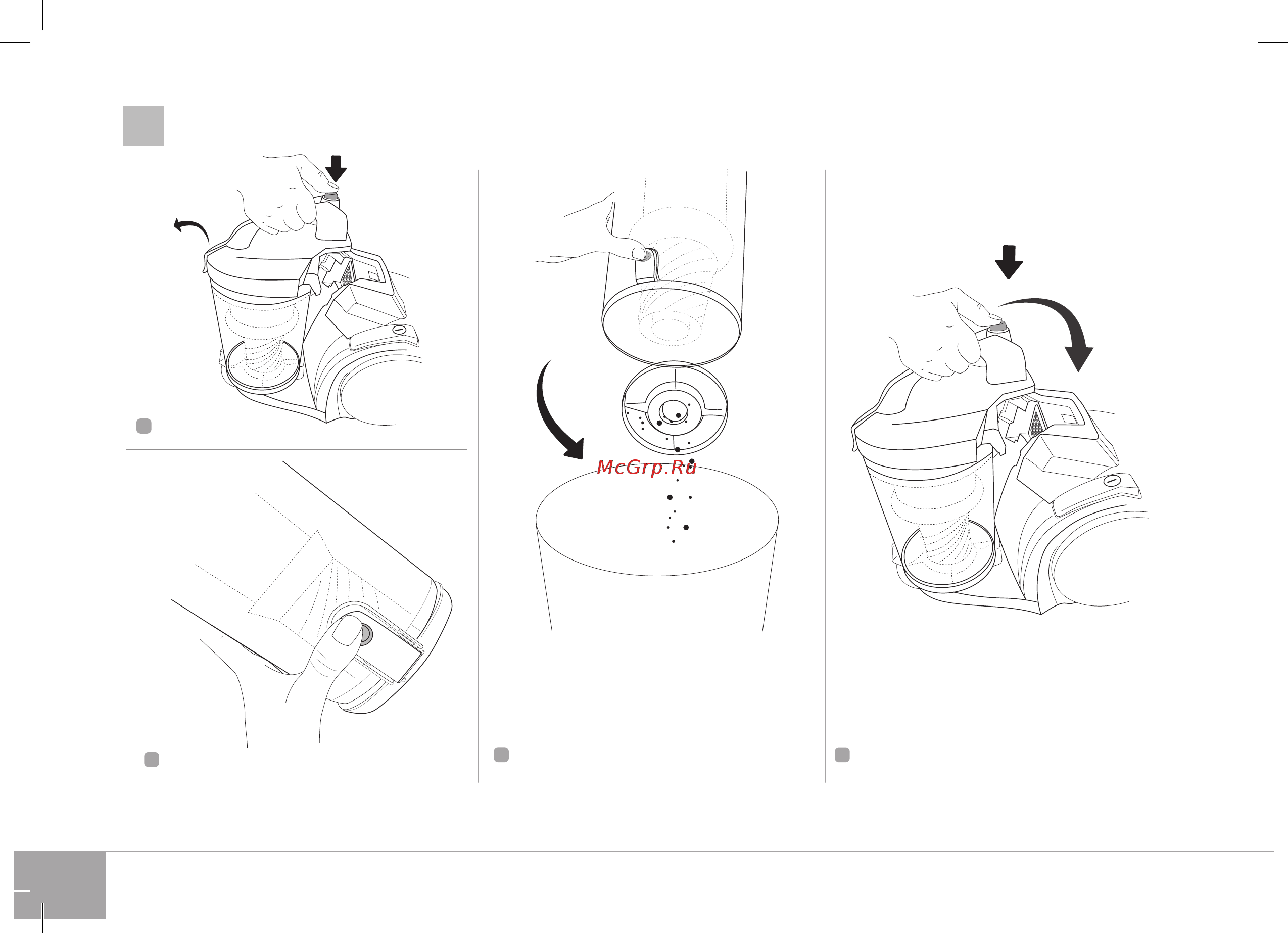 McGrp.Ru