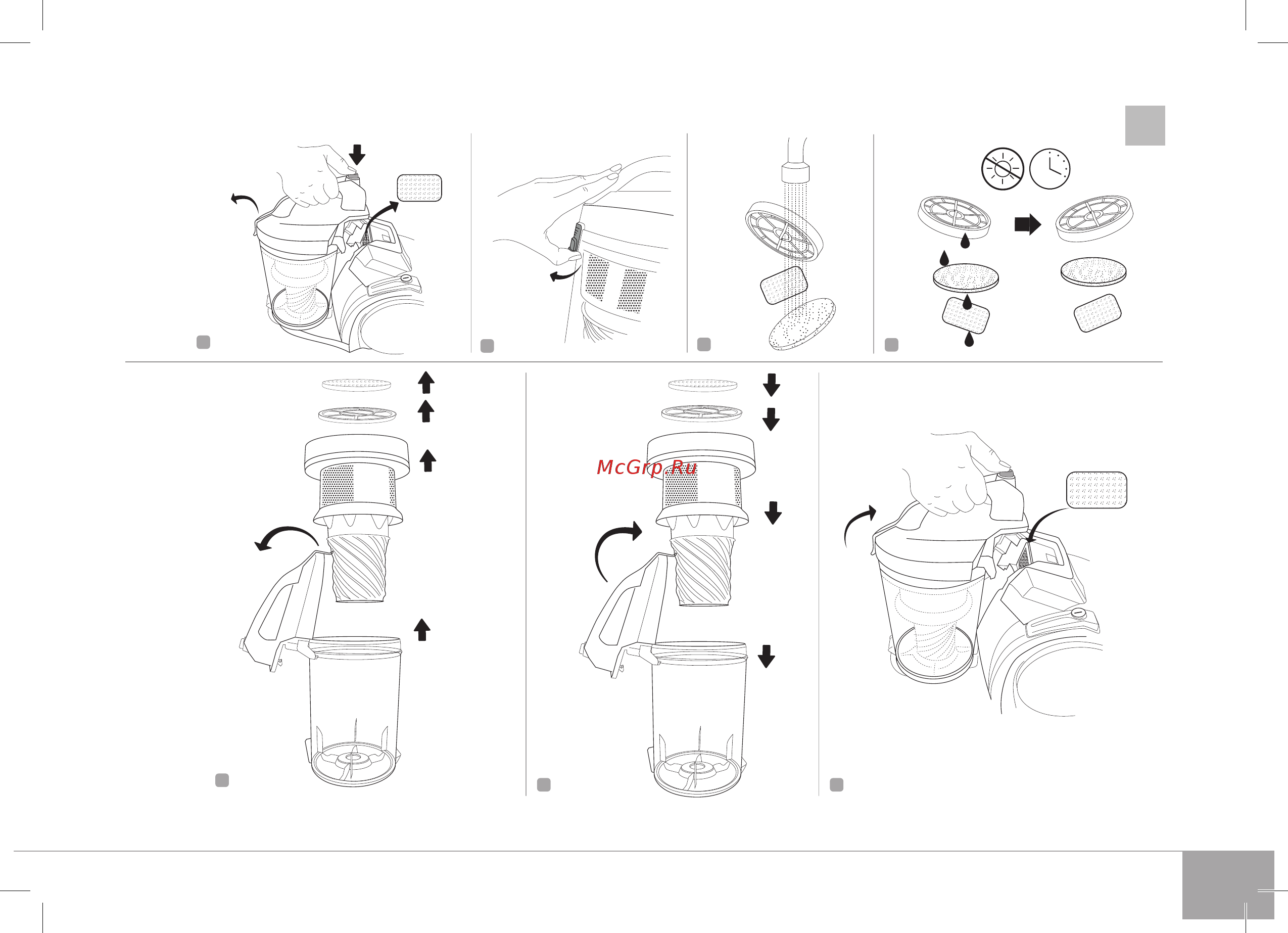 McGrp.Ru