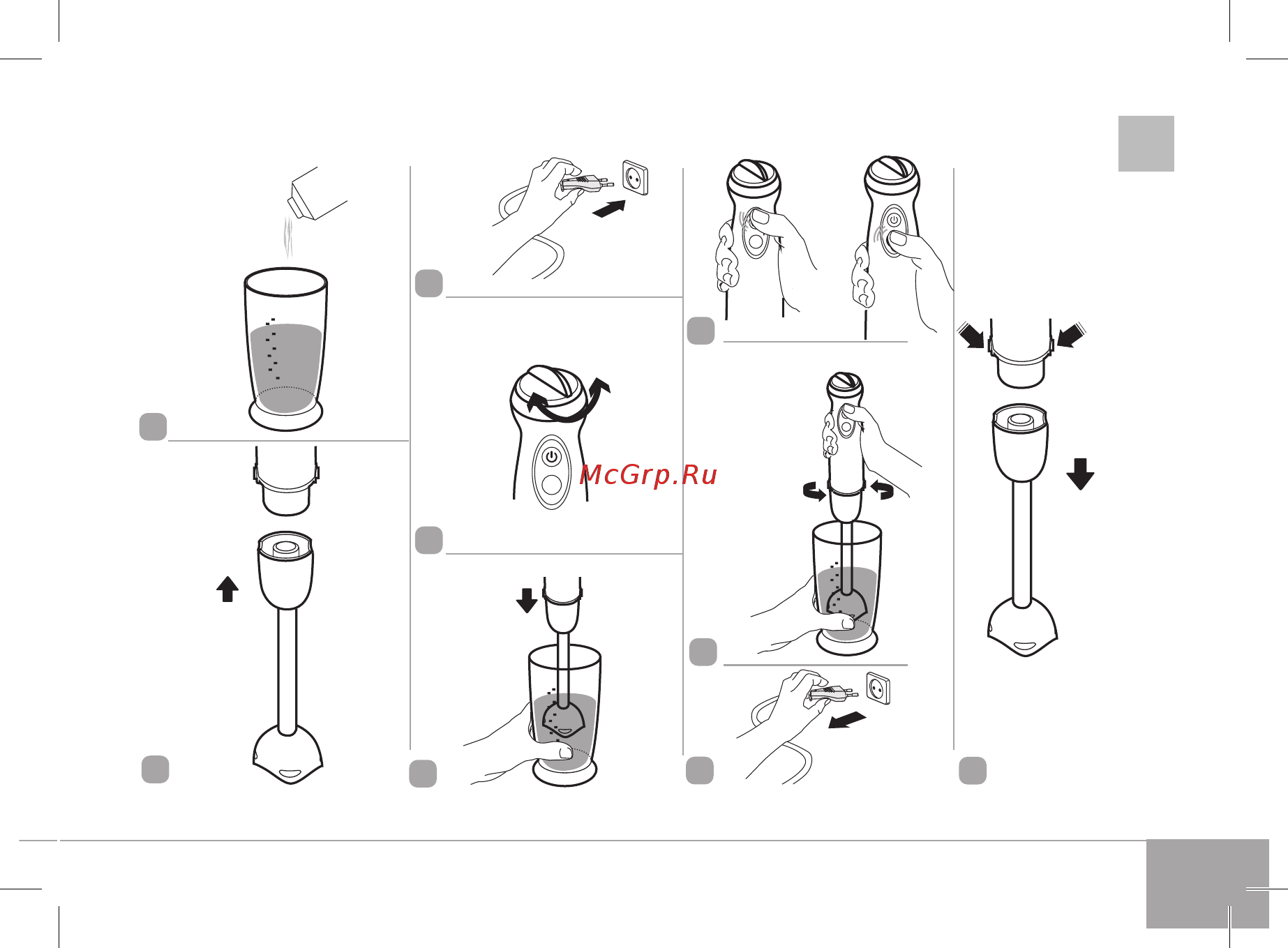 McGrp.Ru