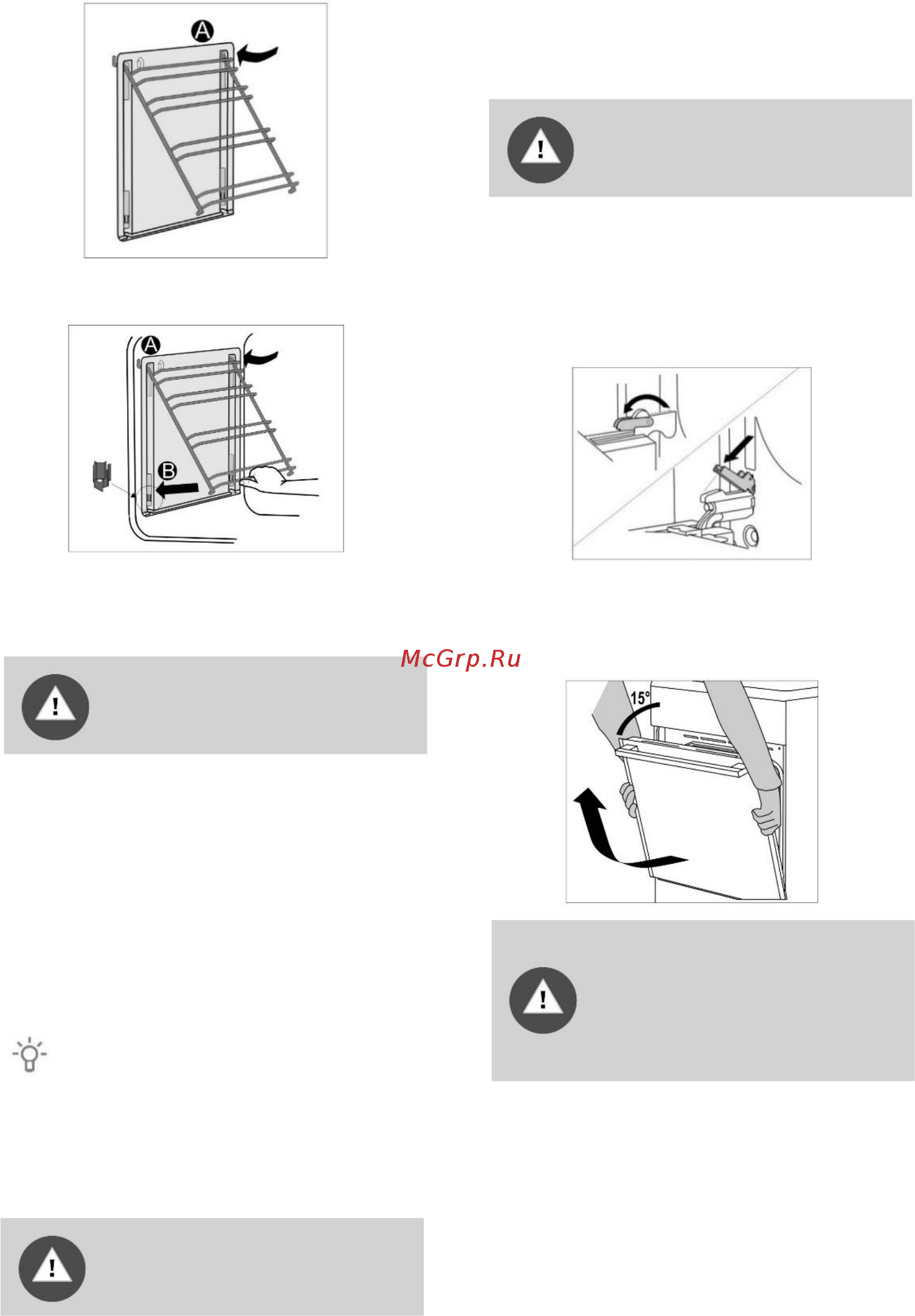 A

A

B

McGrp.Ru

15°