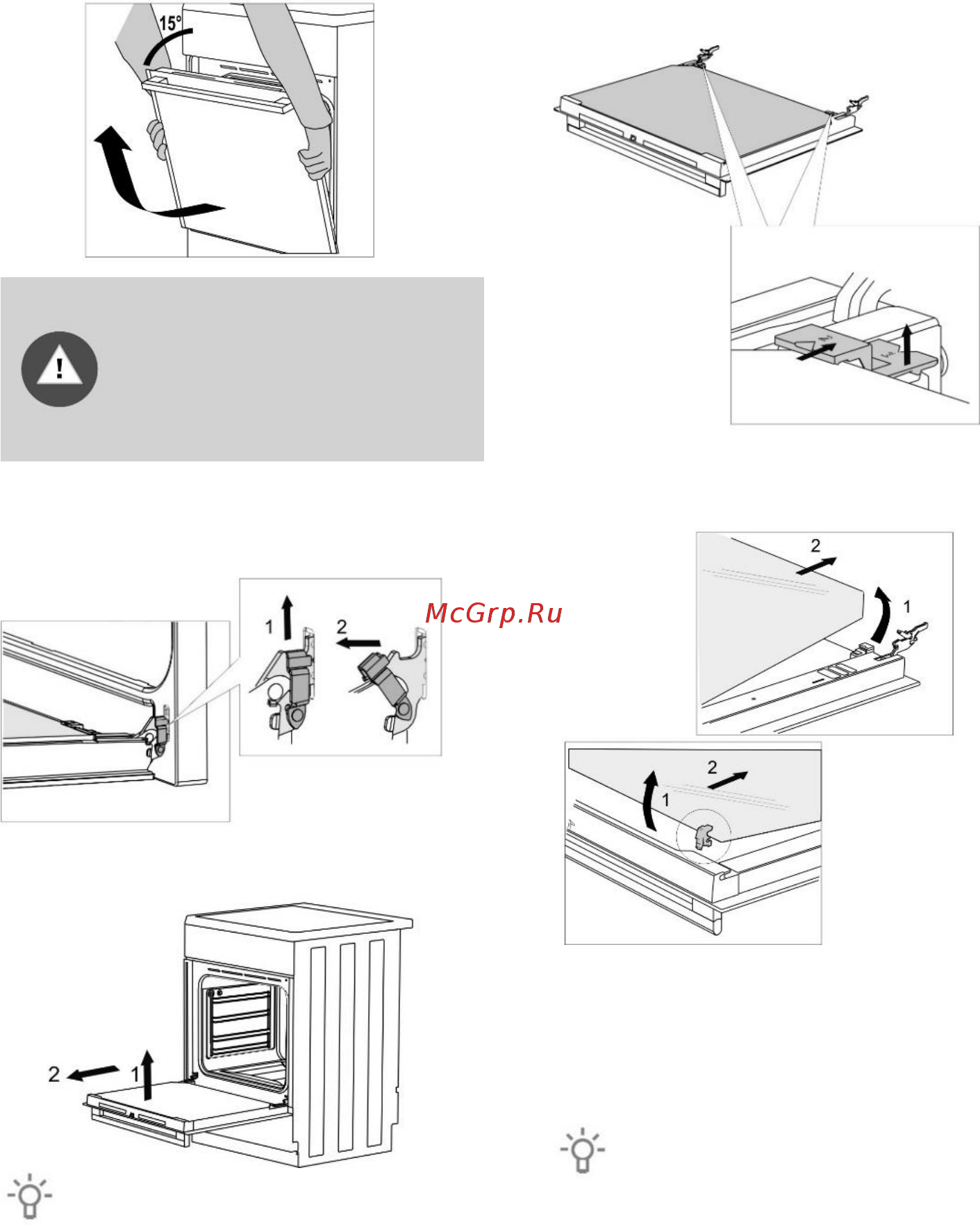 15°

McGrp.Ru

1
2

2
1

2
1

2
1