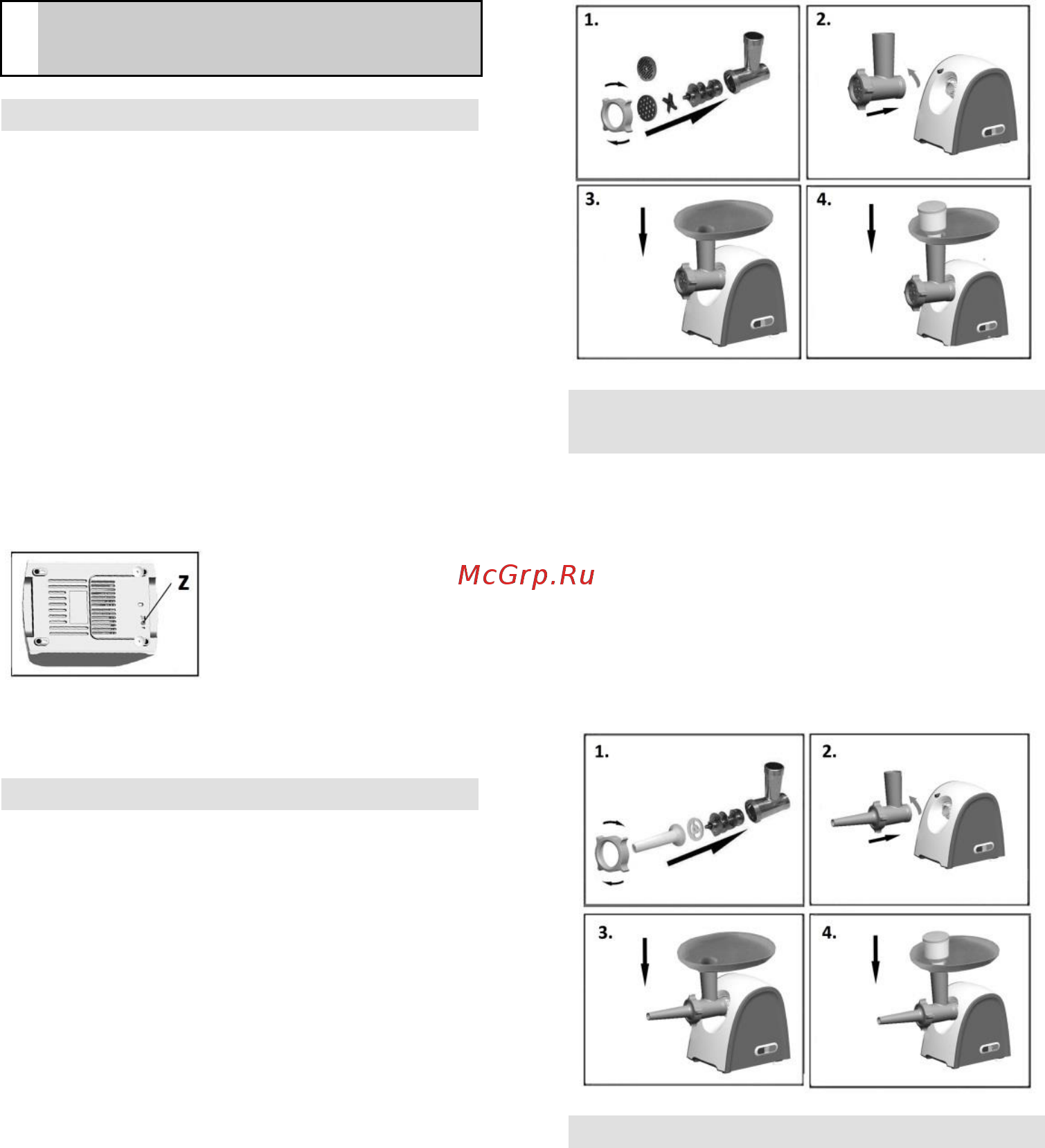 1.

2.

3.

4.

Z

McGrp.Ru

1.

2.

3.

4.