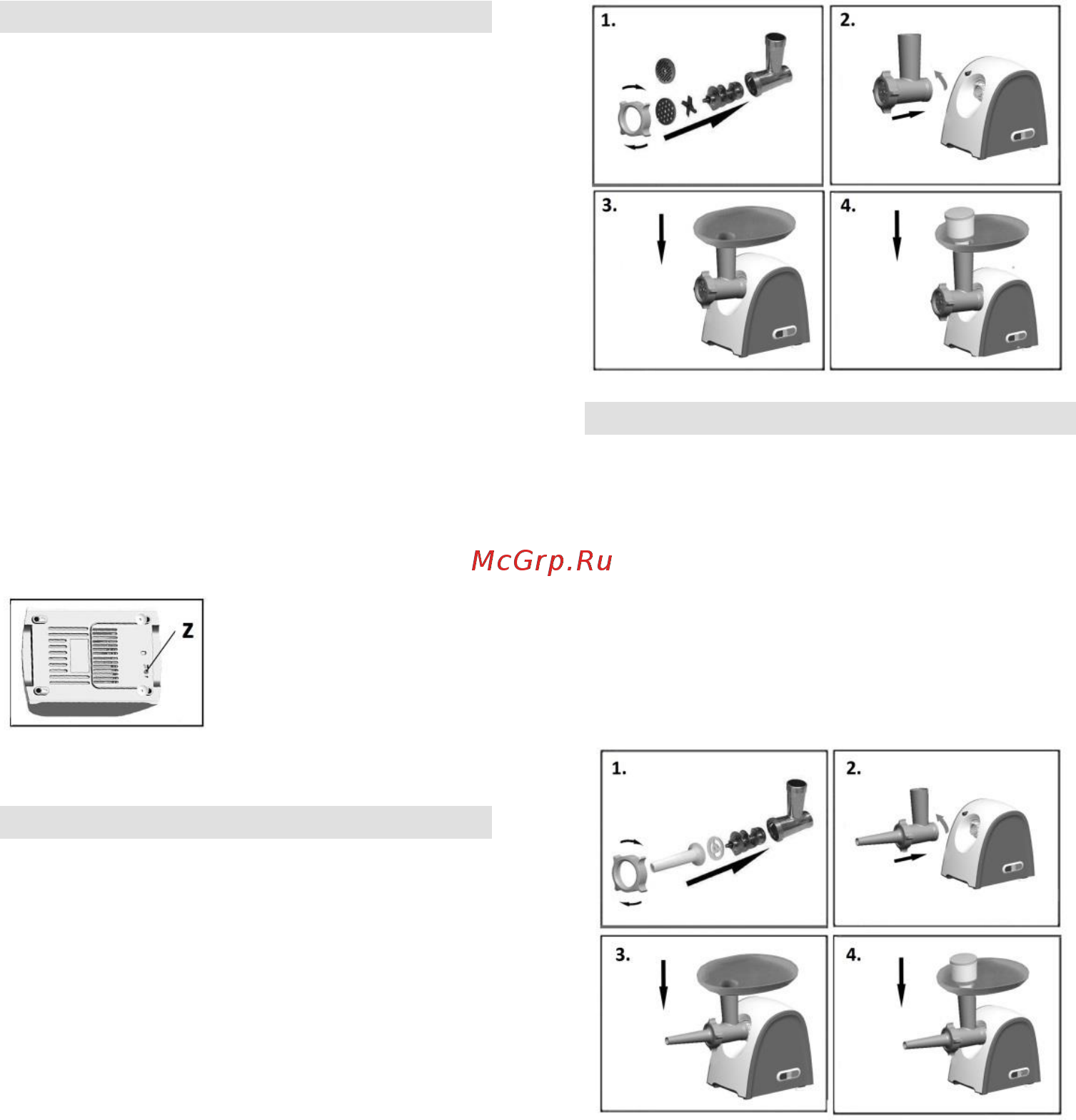 1.

2.

3.

4.

McGrp.Ru

Z

1.

2.

3.

4.