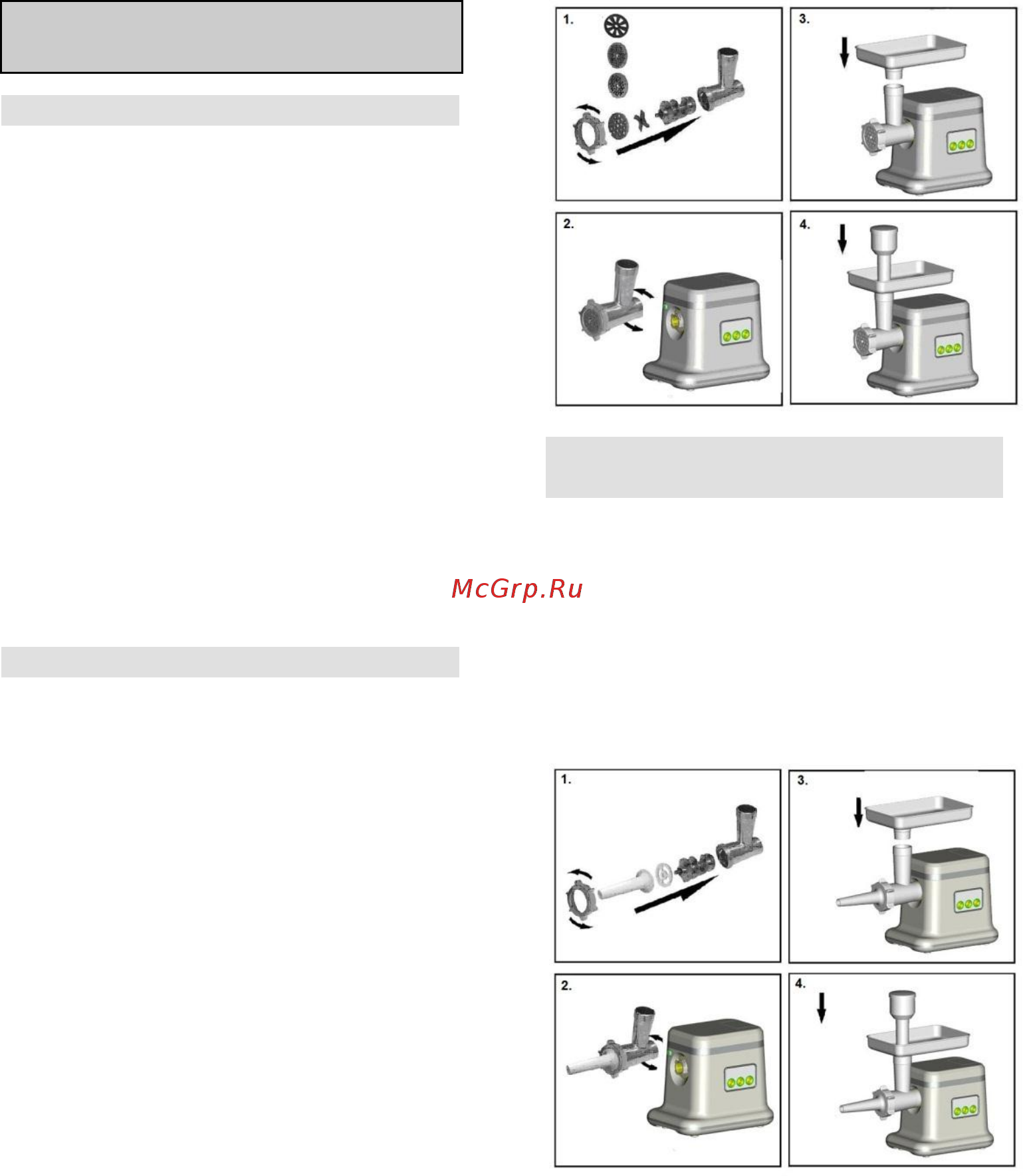 1.

3.

2.

4.

McGrp.Ru

1.

3.

2.

4.