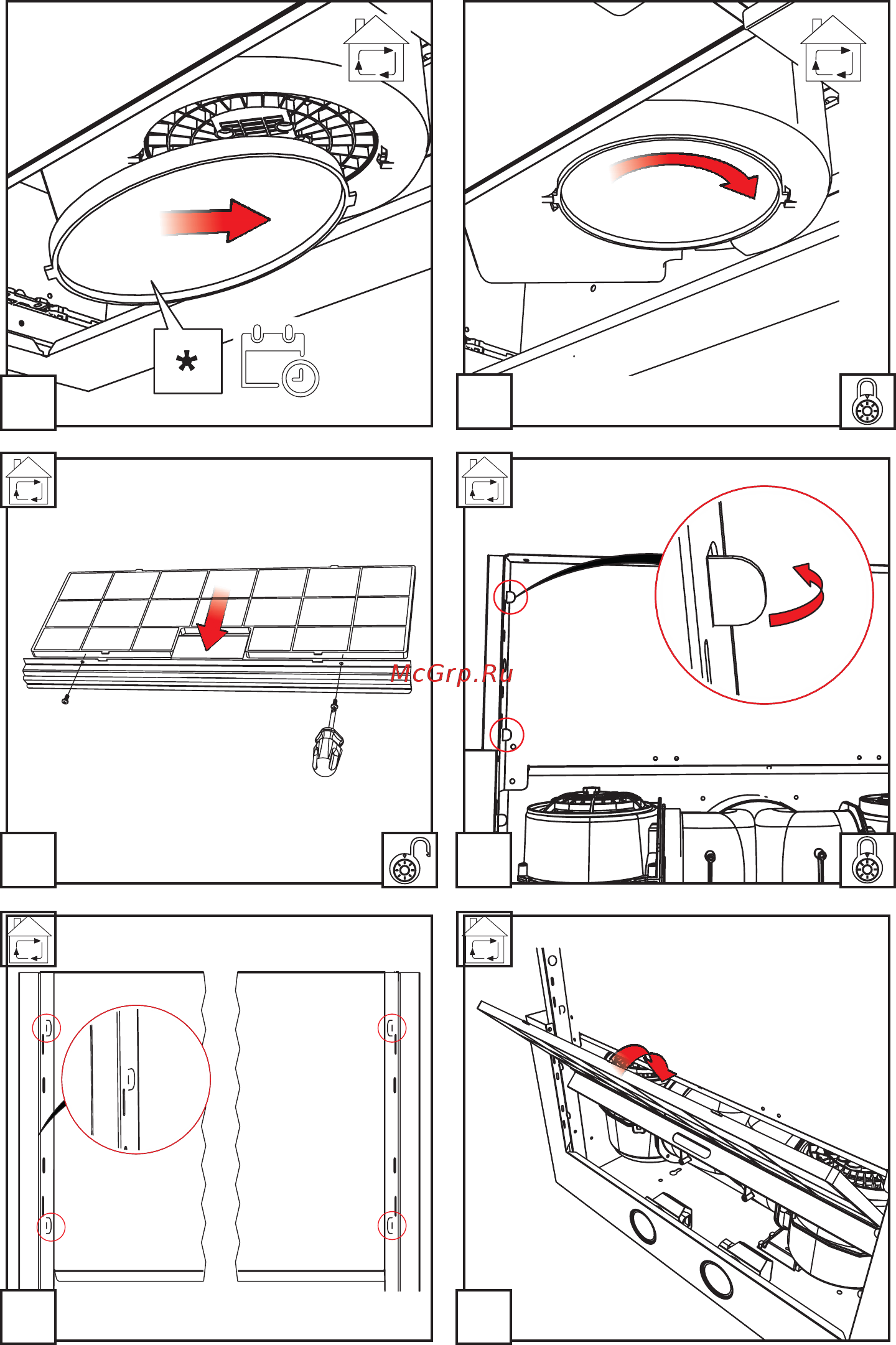 *

McGrp.Ru