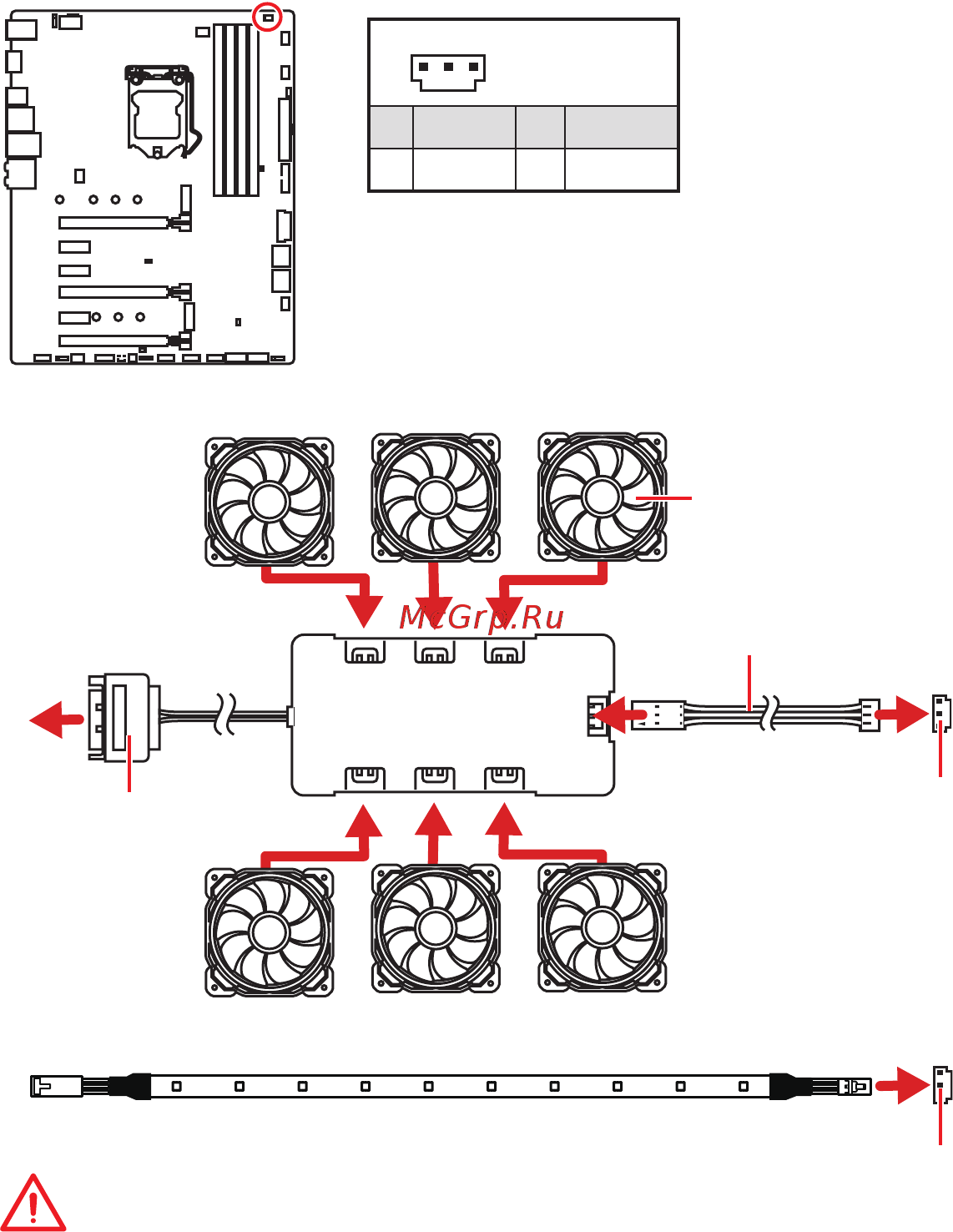 McGrp.Ru