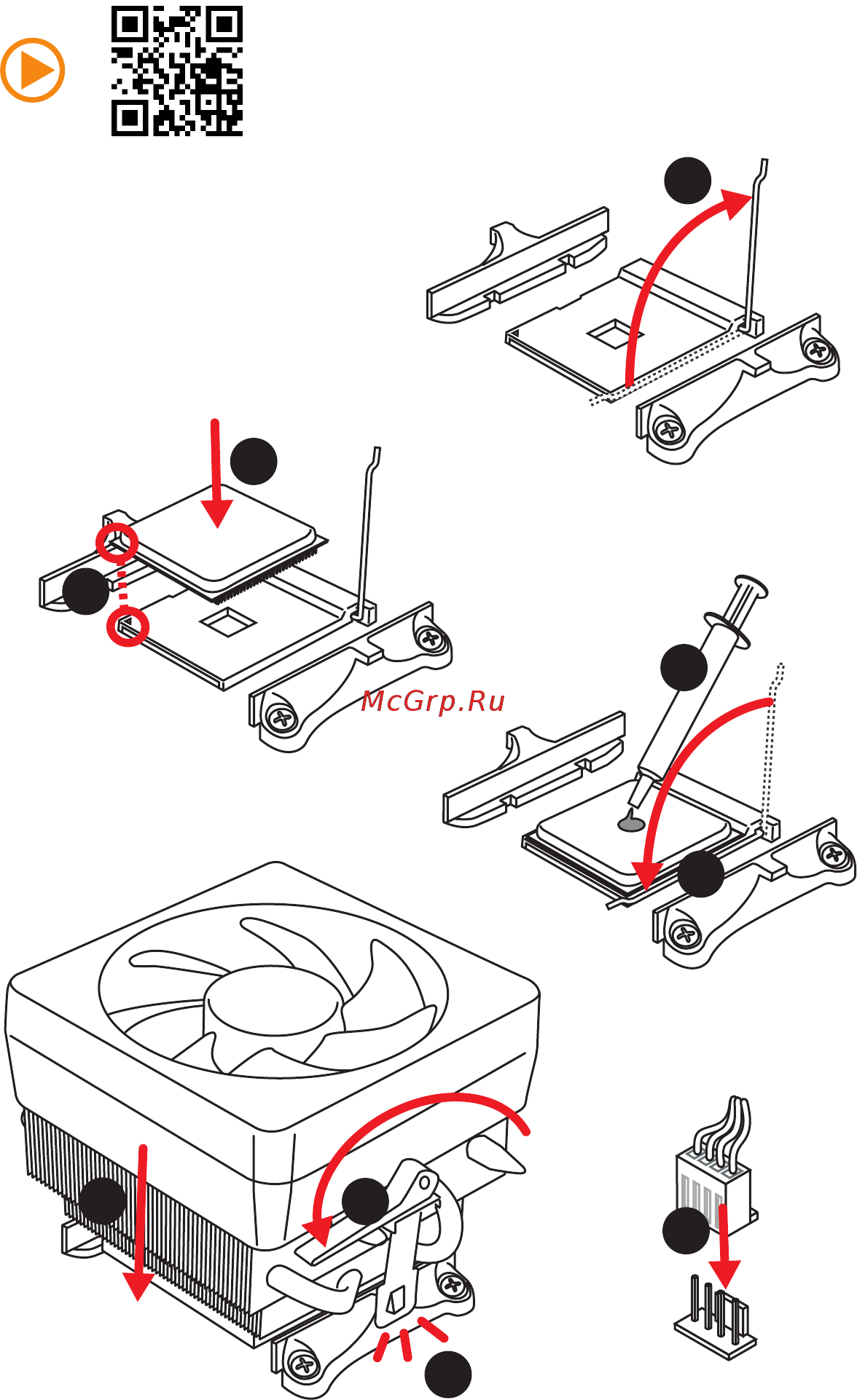 McGrp.Ru