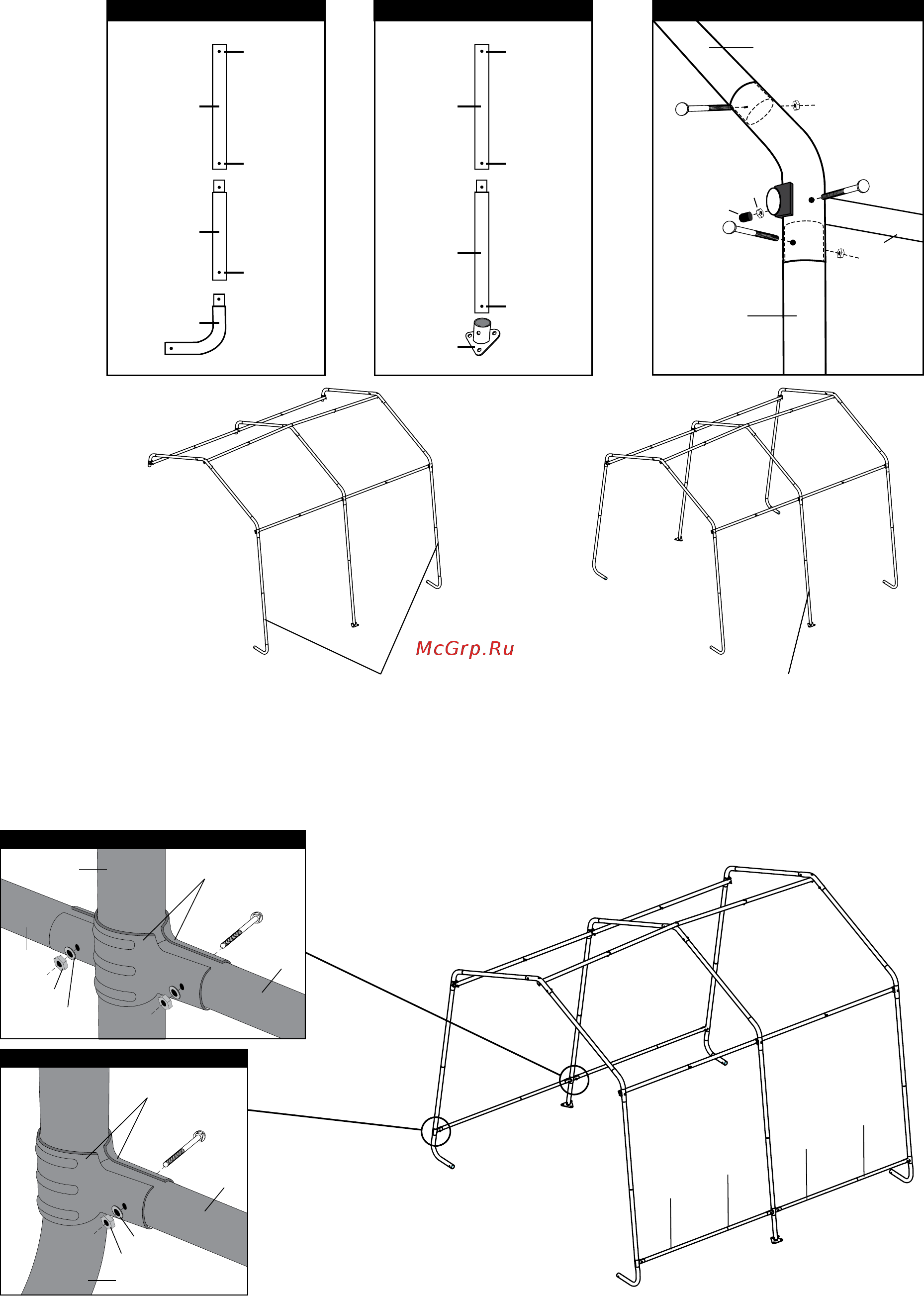 McGrp.Ru