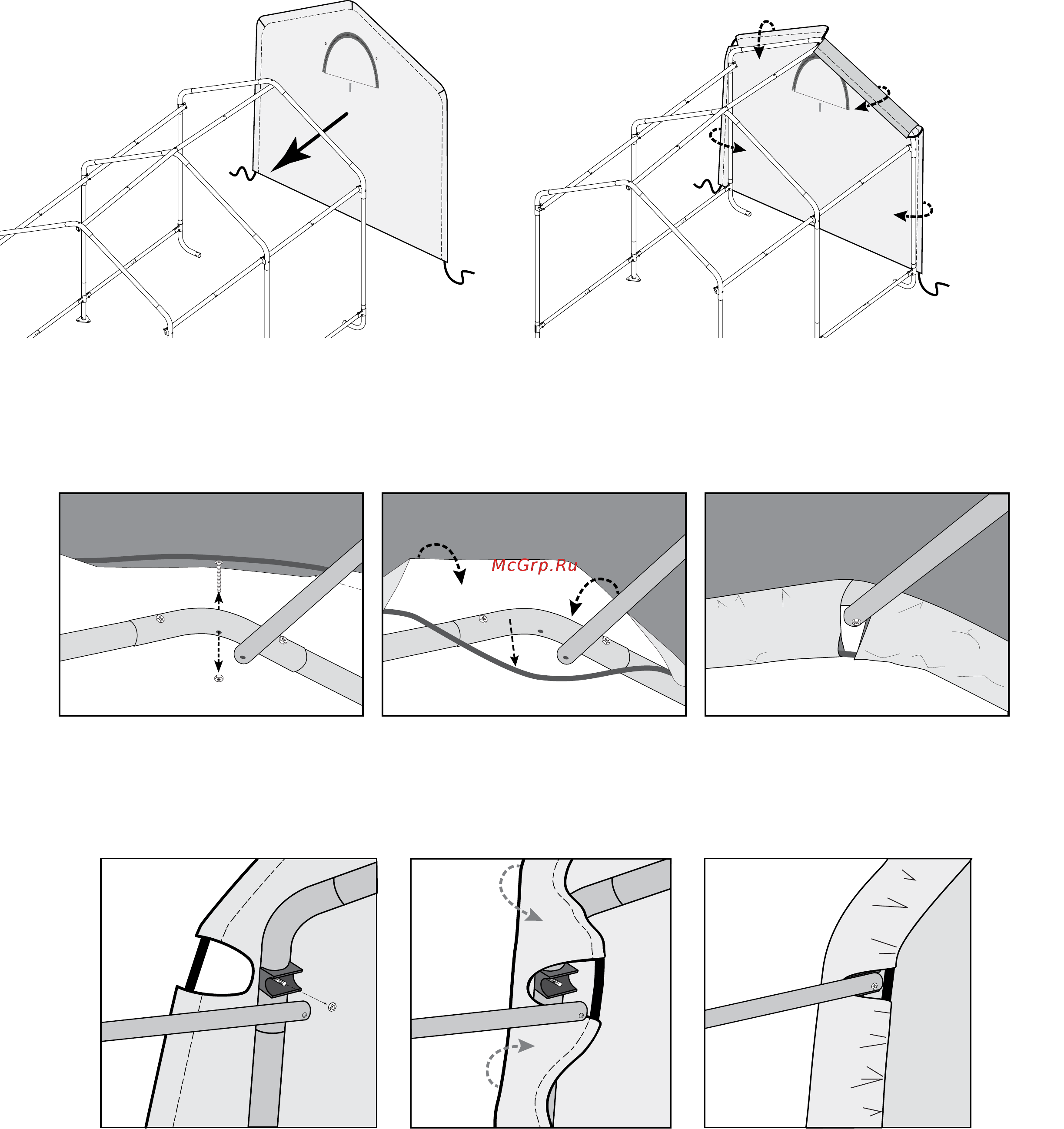 McGrp.Ru