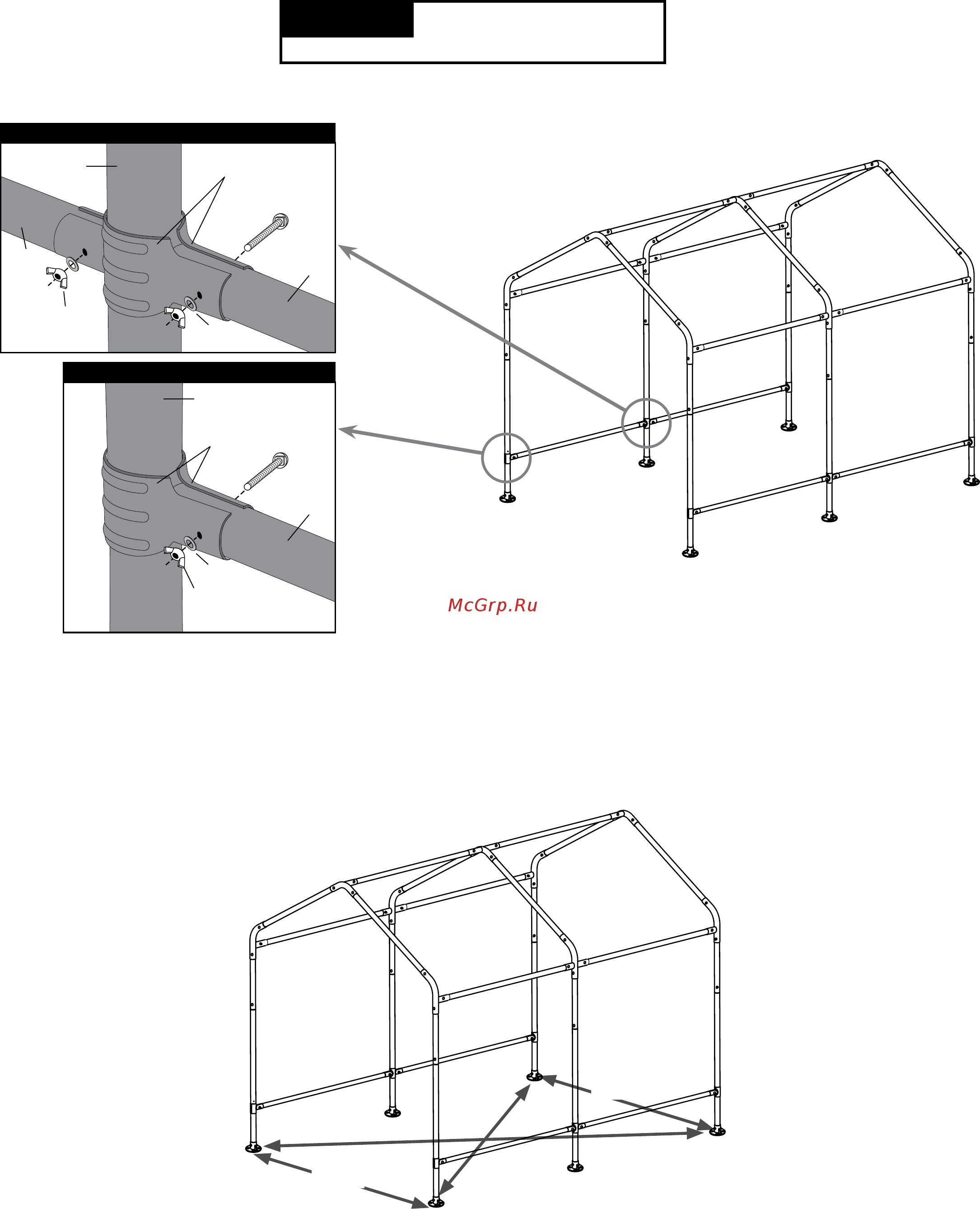 McGrp.Ru