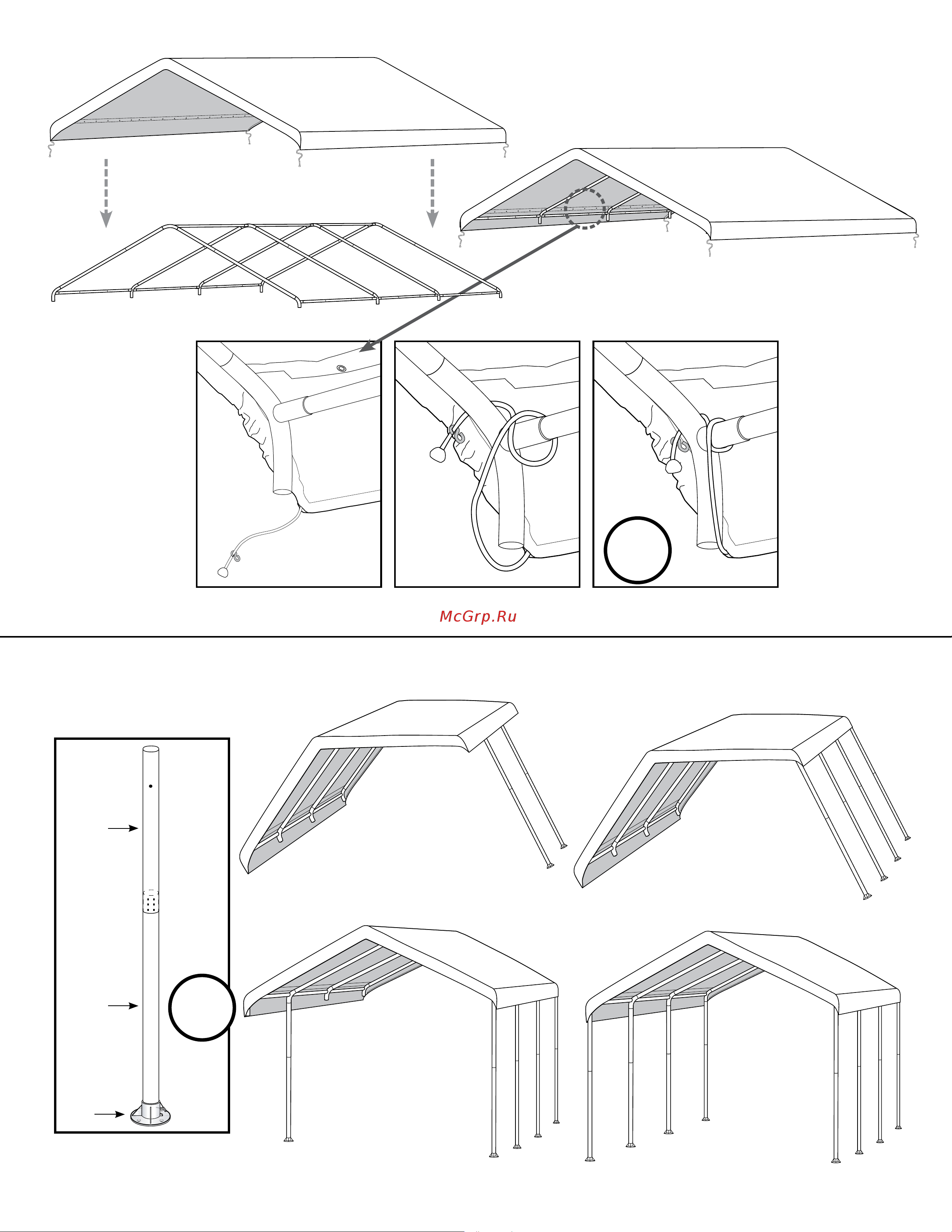 McGrp.Ru