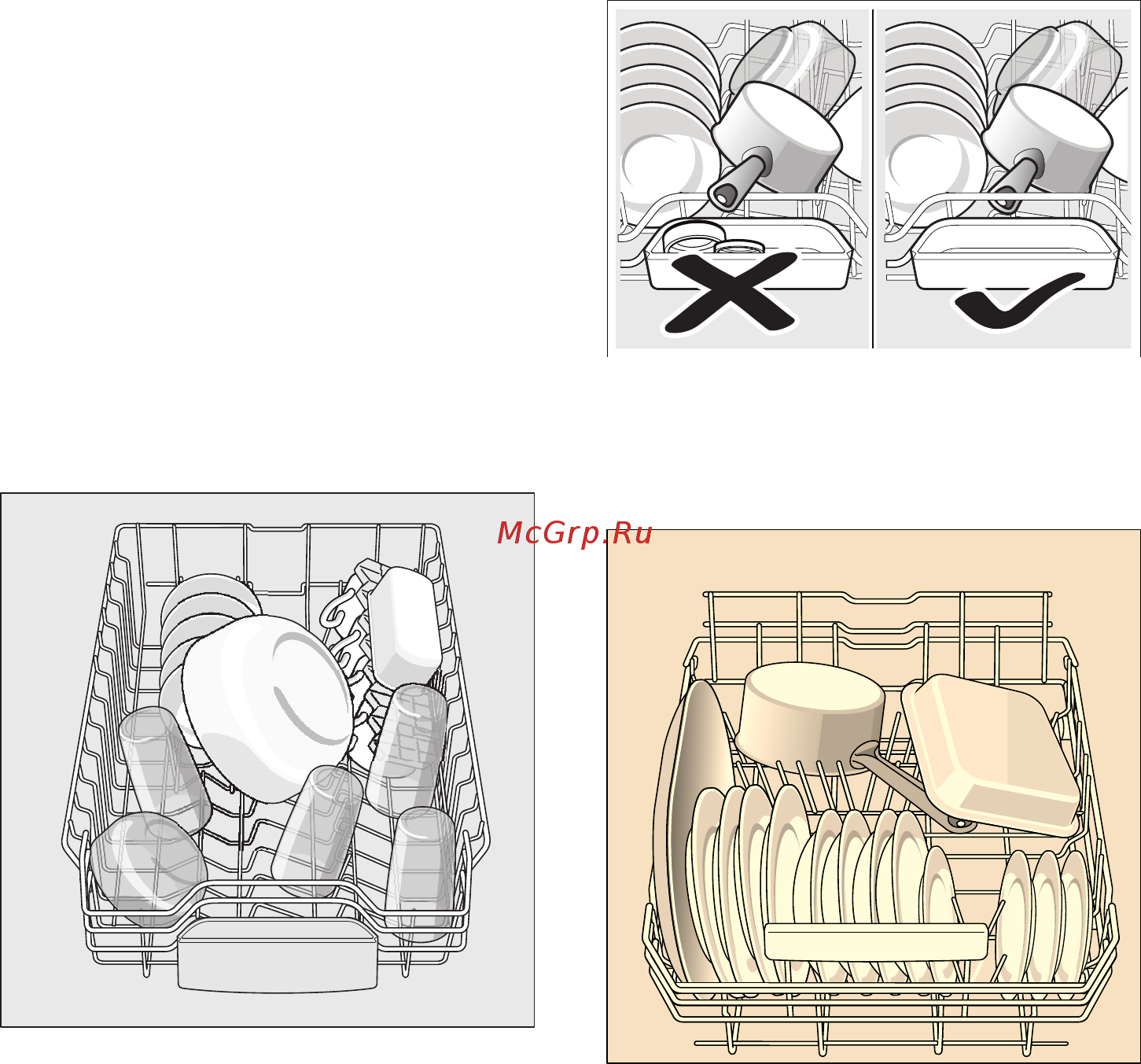 McGrp.Ru