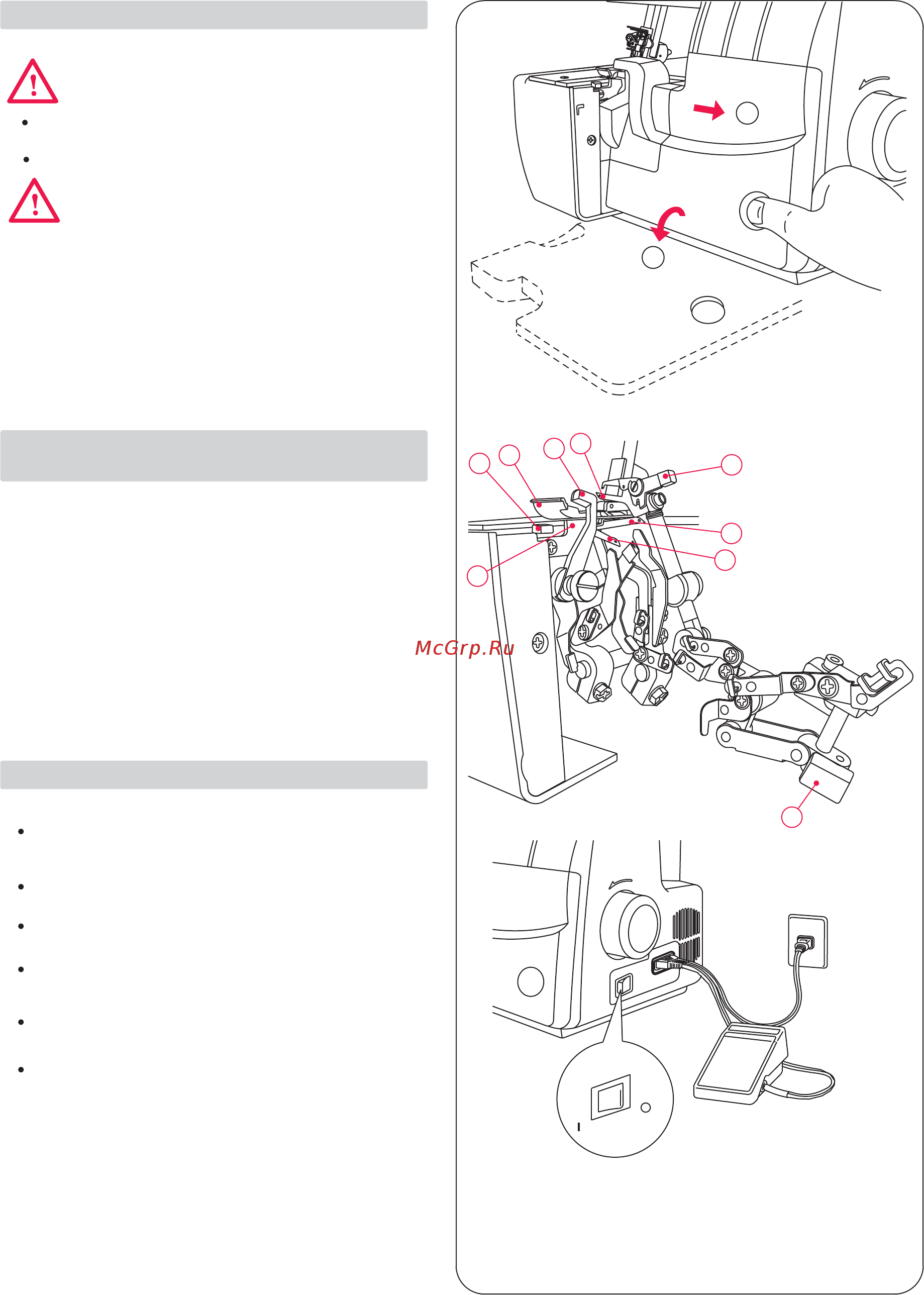 McGrp.Ru

I