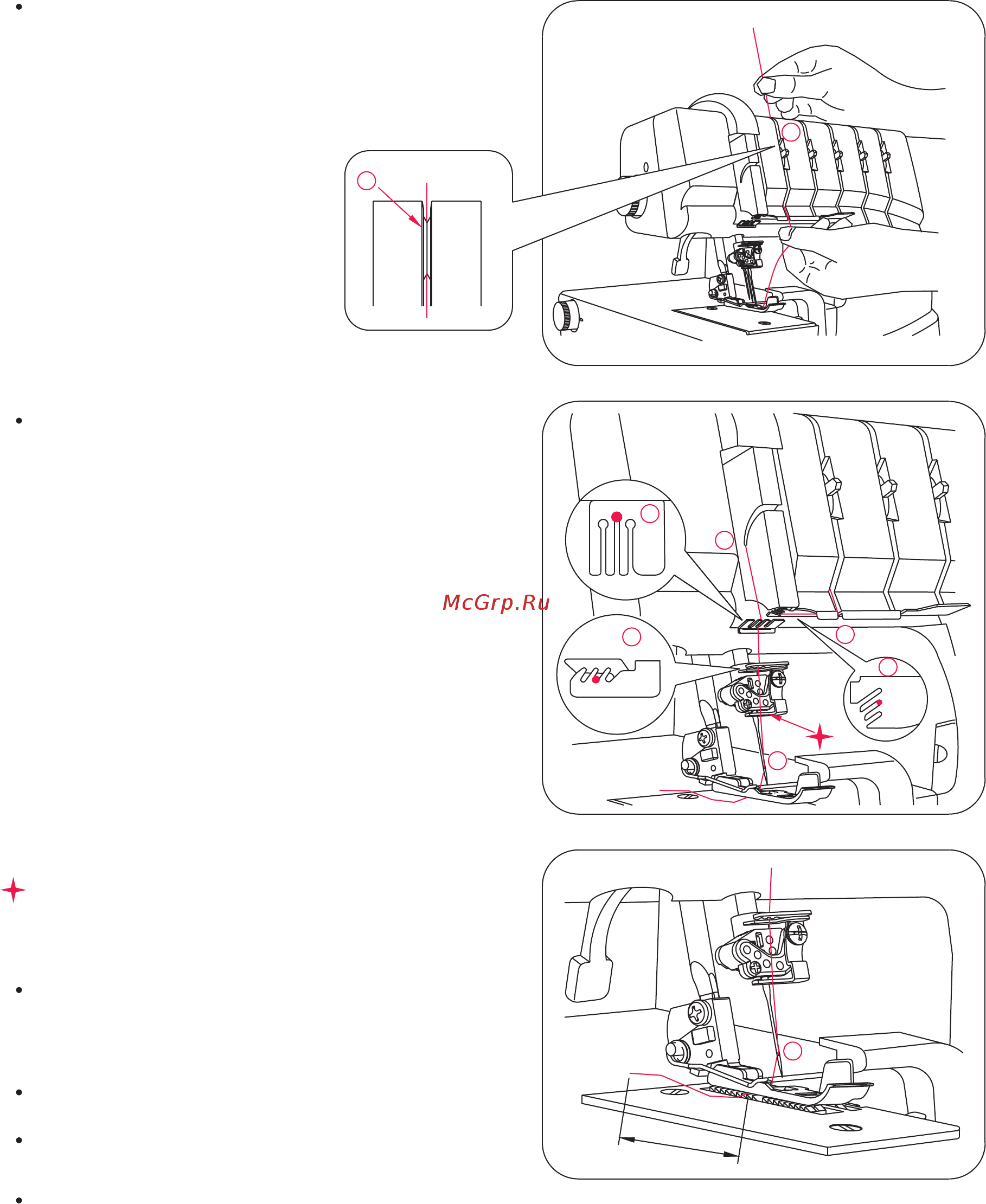 McGrp.Ru