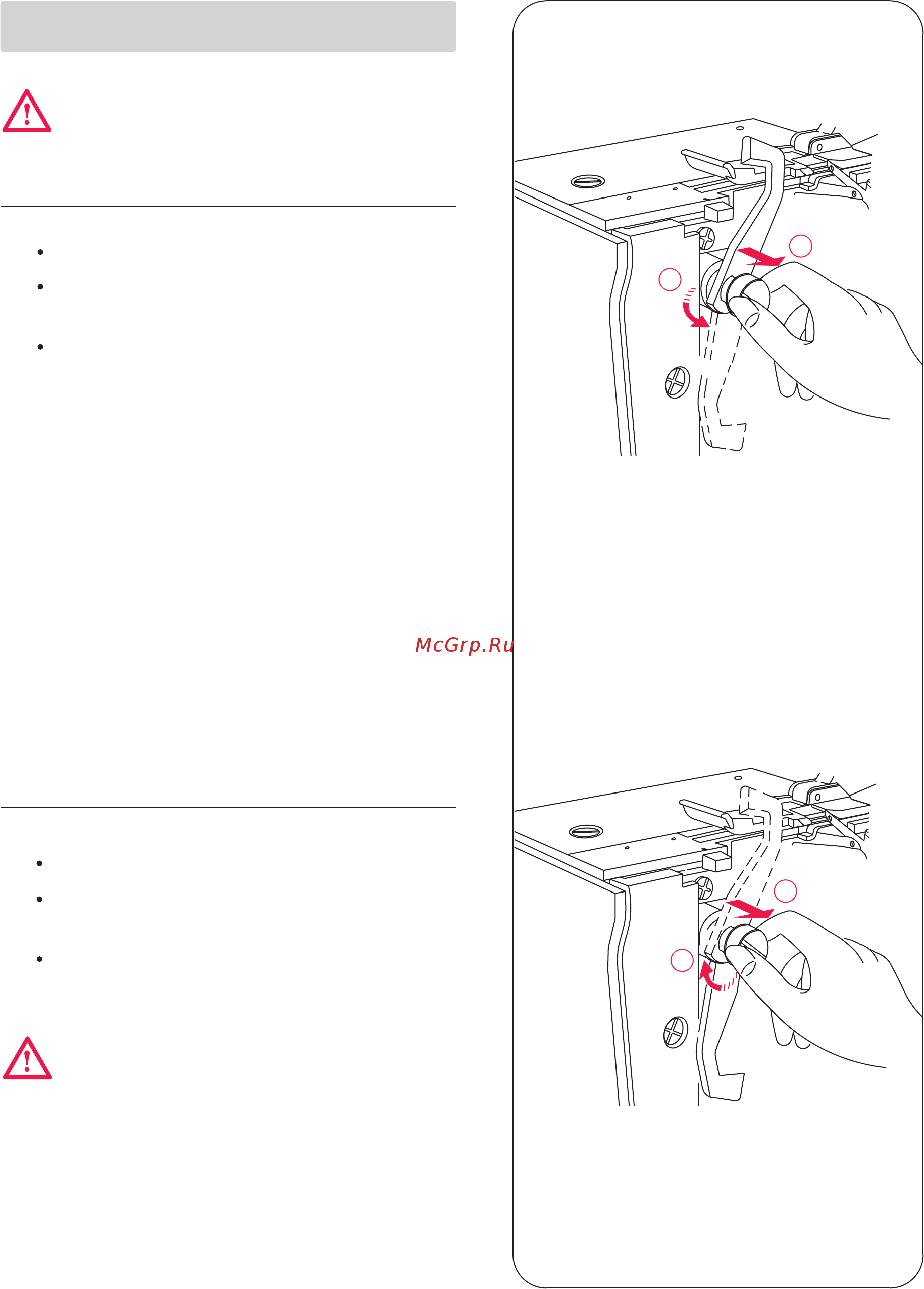 McGrp.Ru