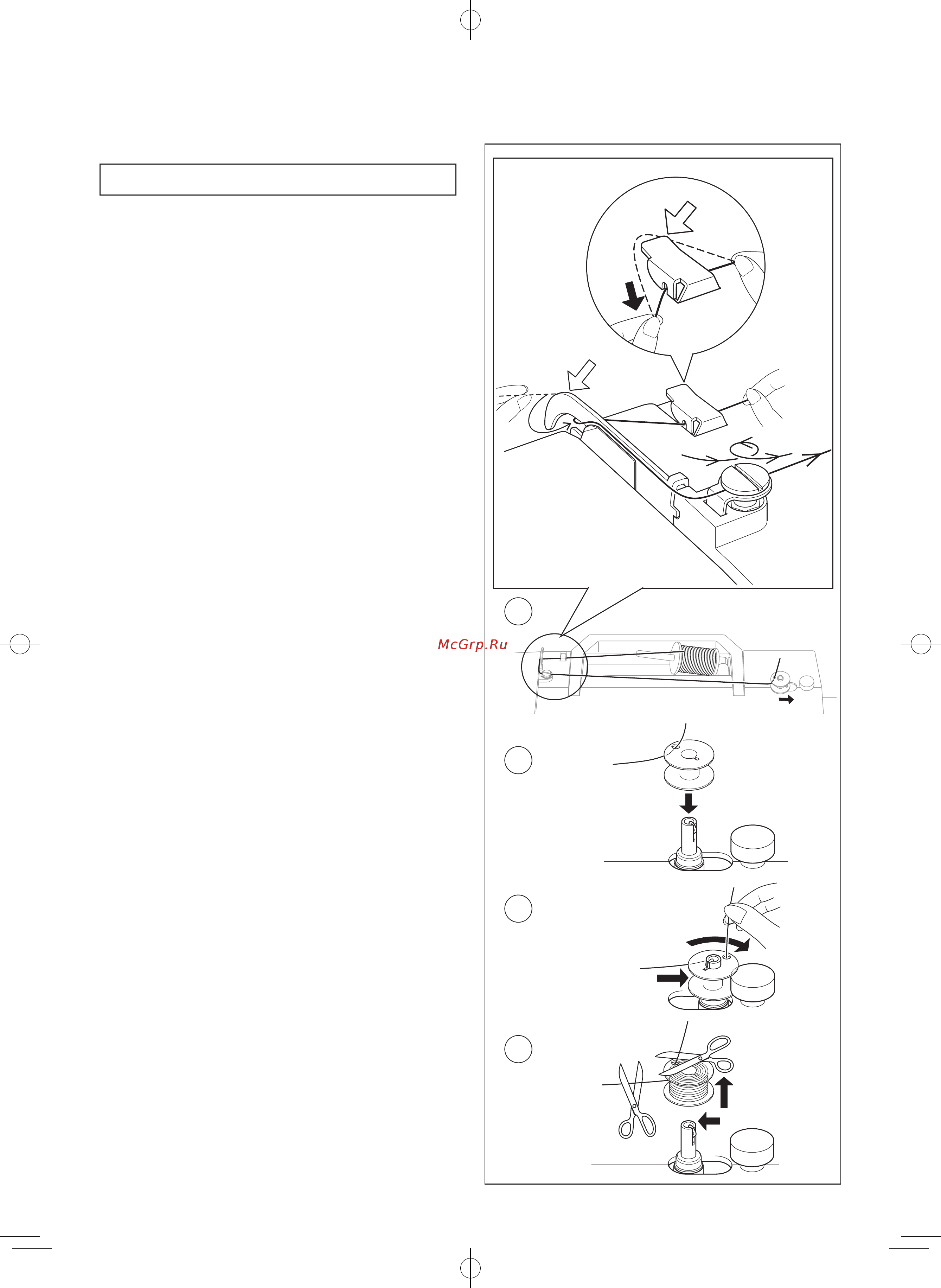 McGrp.Ru