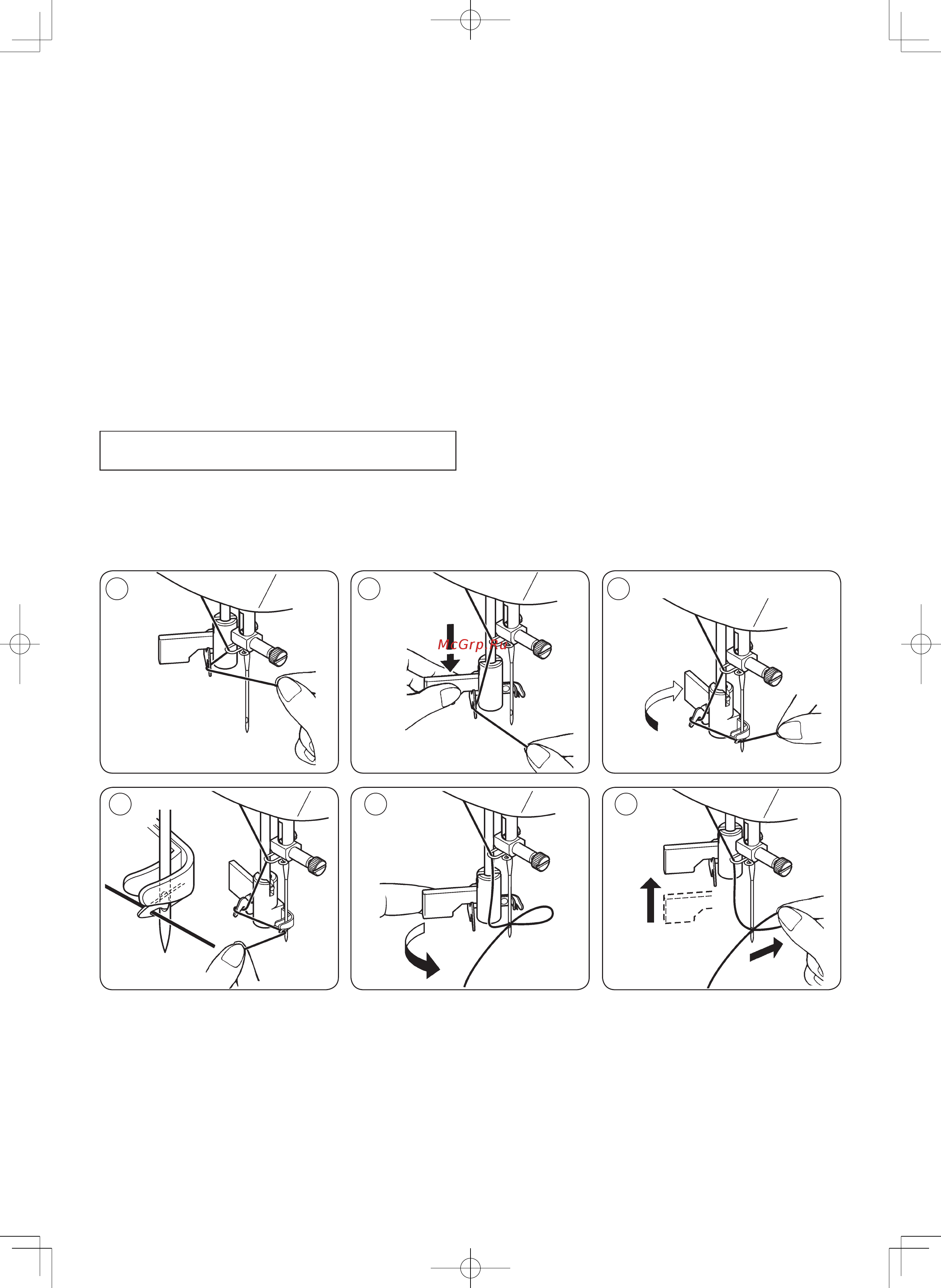 McGrp.Ru