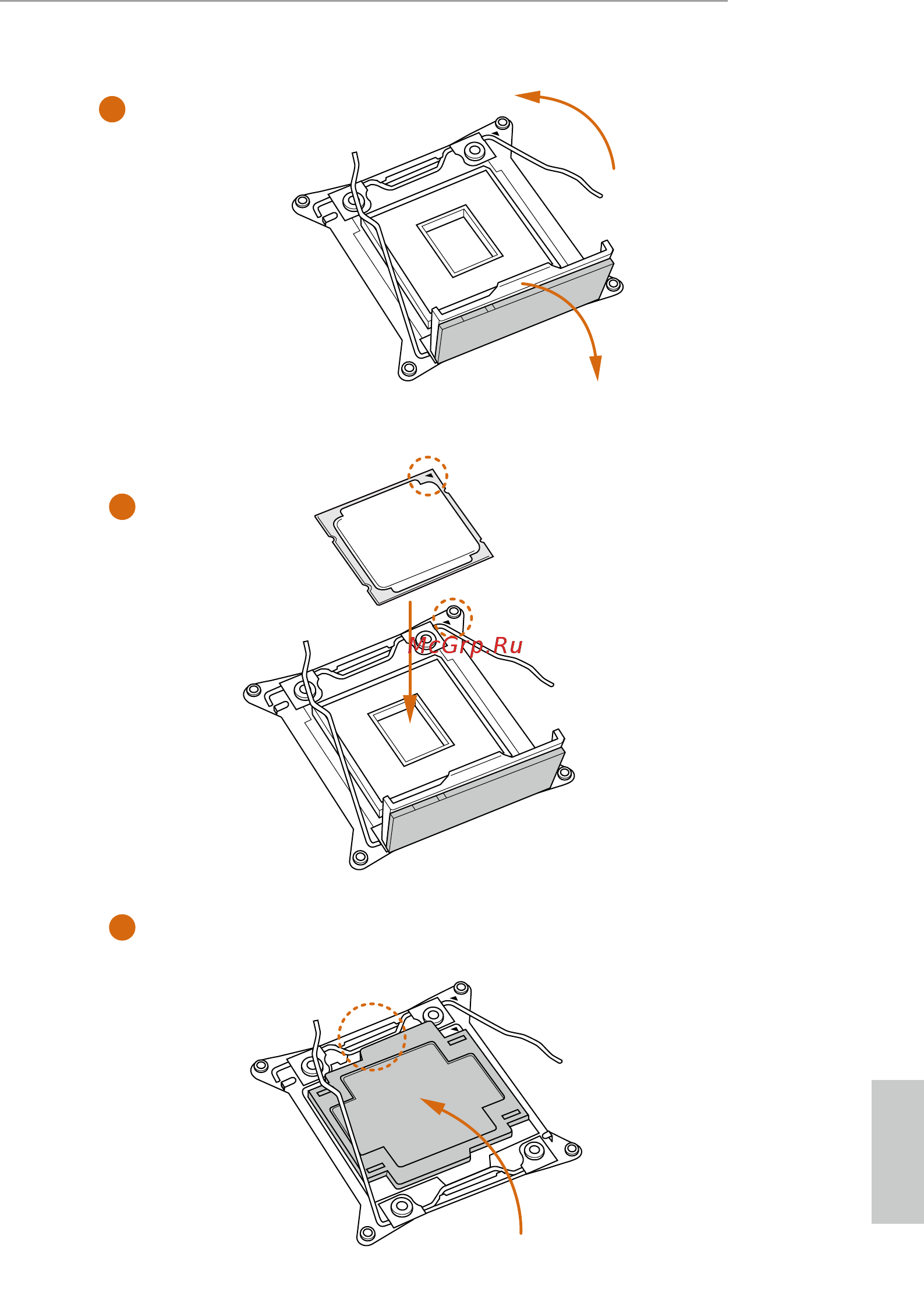 McGrp.Ru