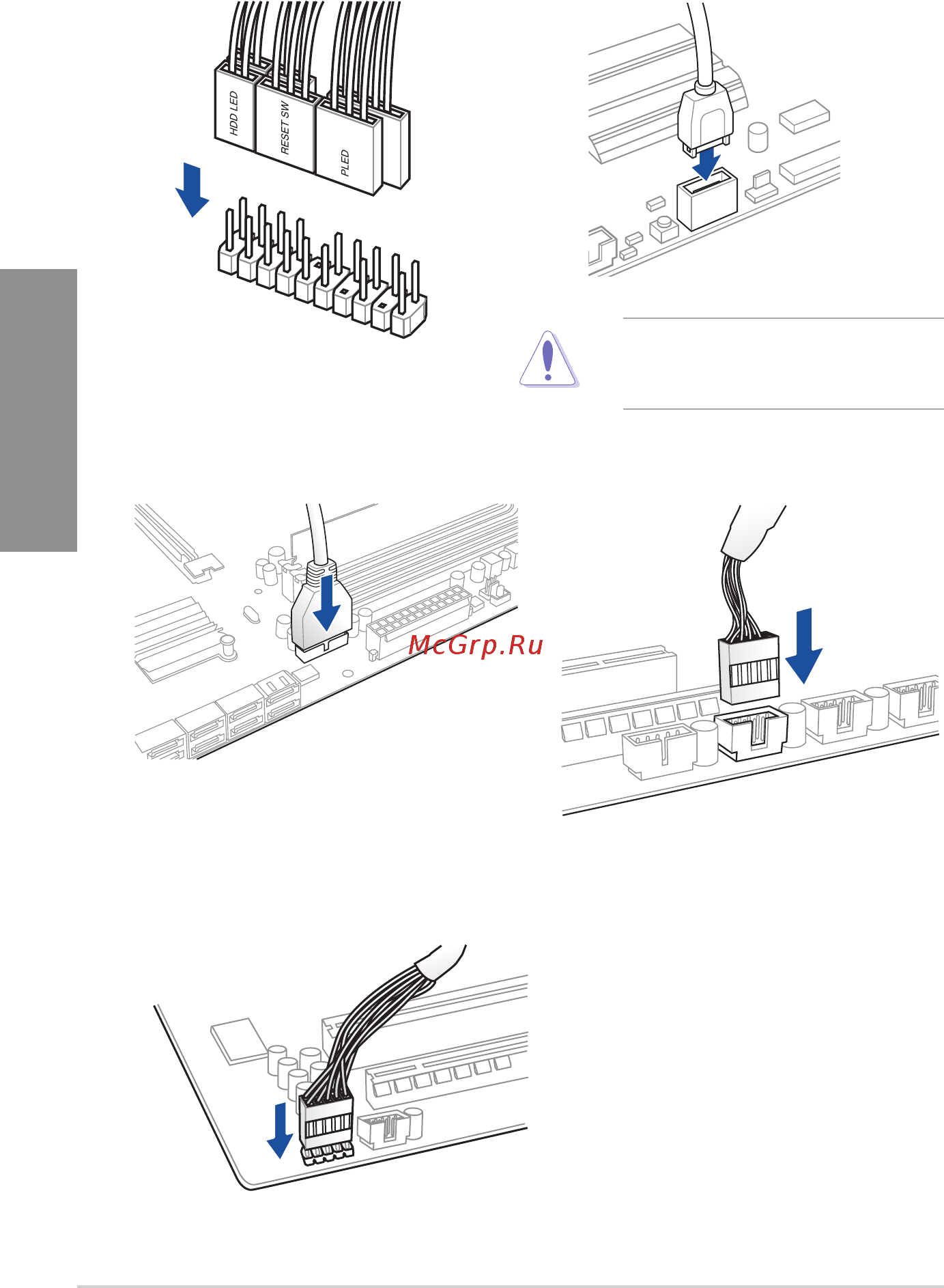 HDD LED
RESET SW
PLED

McGrp.Ru