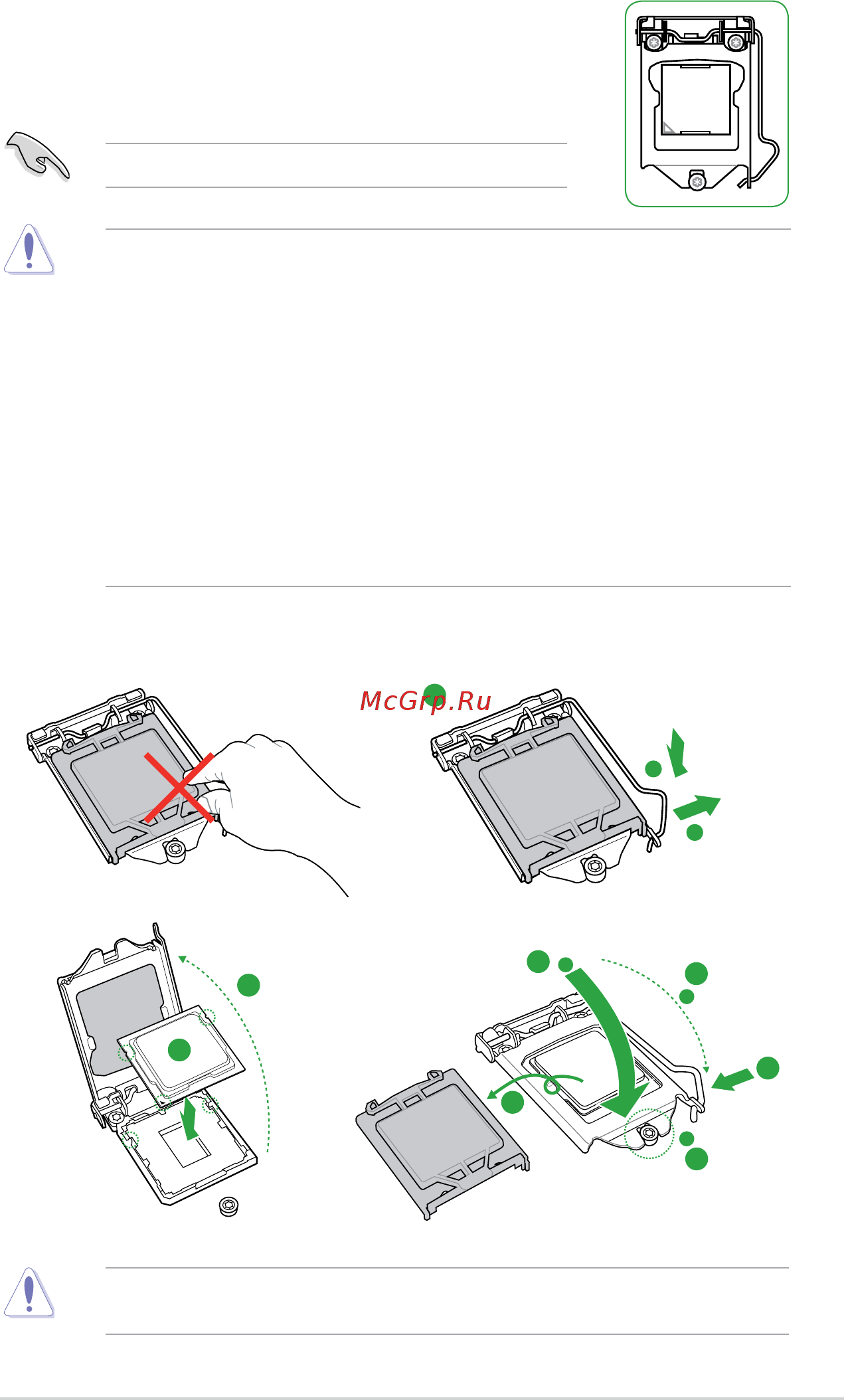 McGrp.Ru