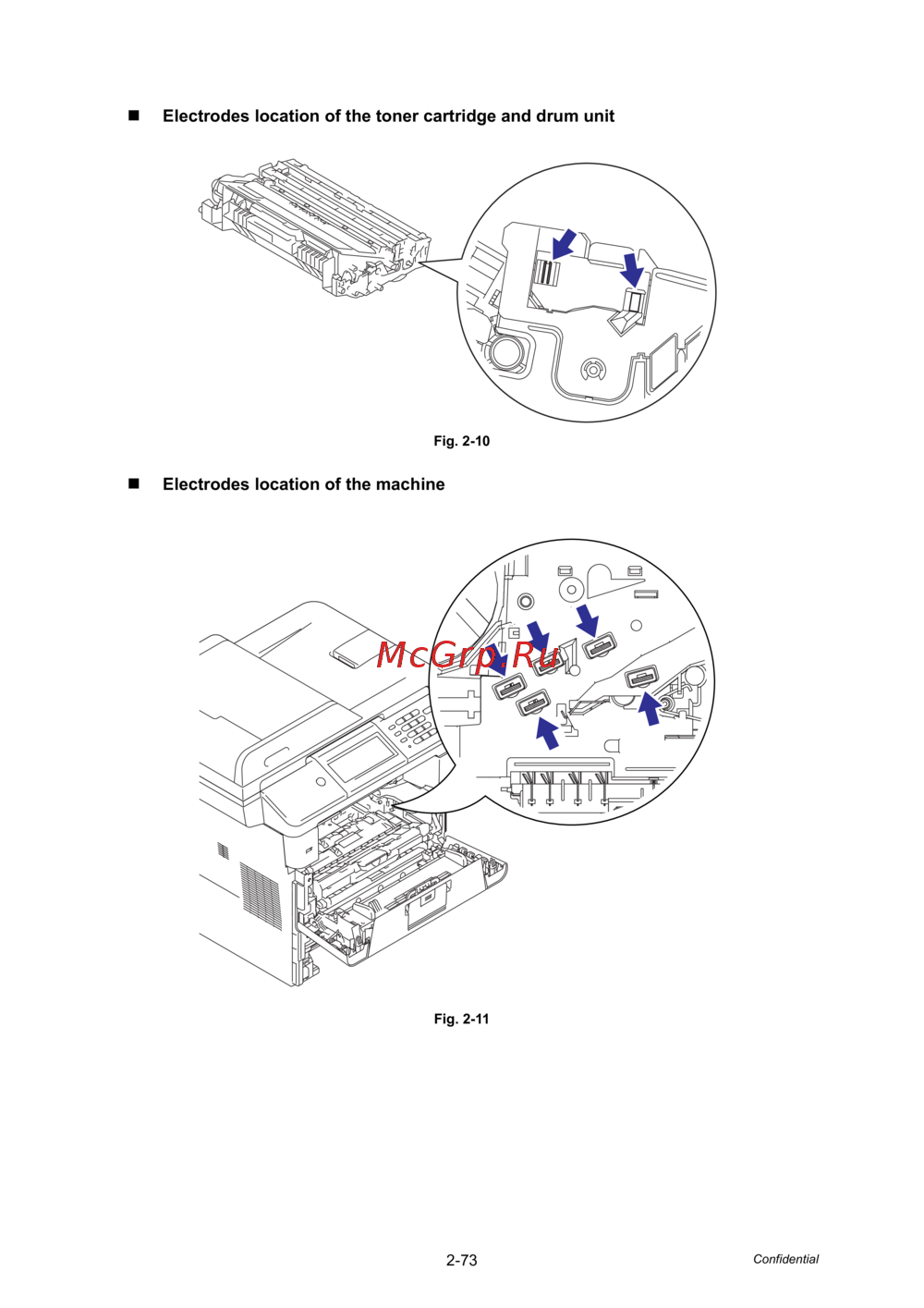 ■ Electrodes location of the toner cartridge and drum unit

Fig. 2-10

■ Electrodes location of the machine

McGrp.Ru

Fig. 2-11

2-73

Confidential