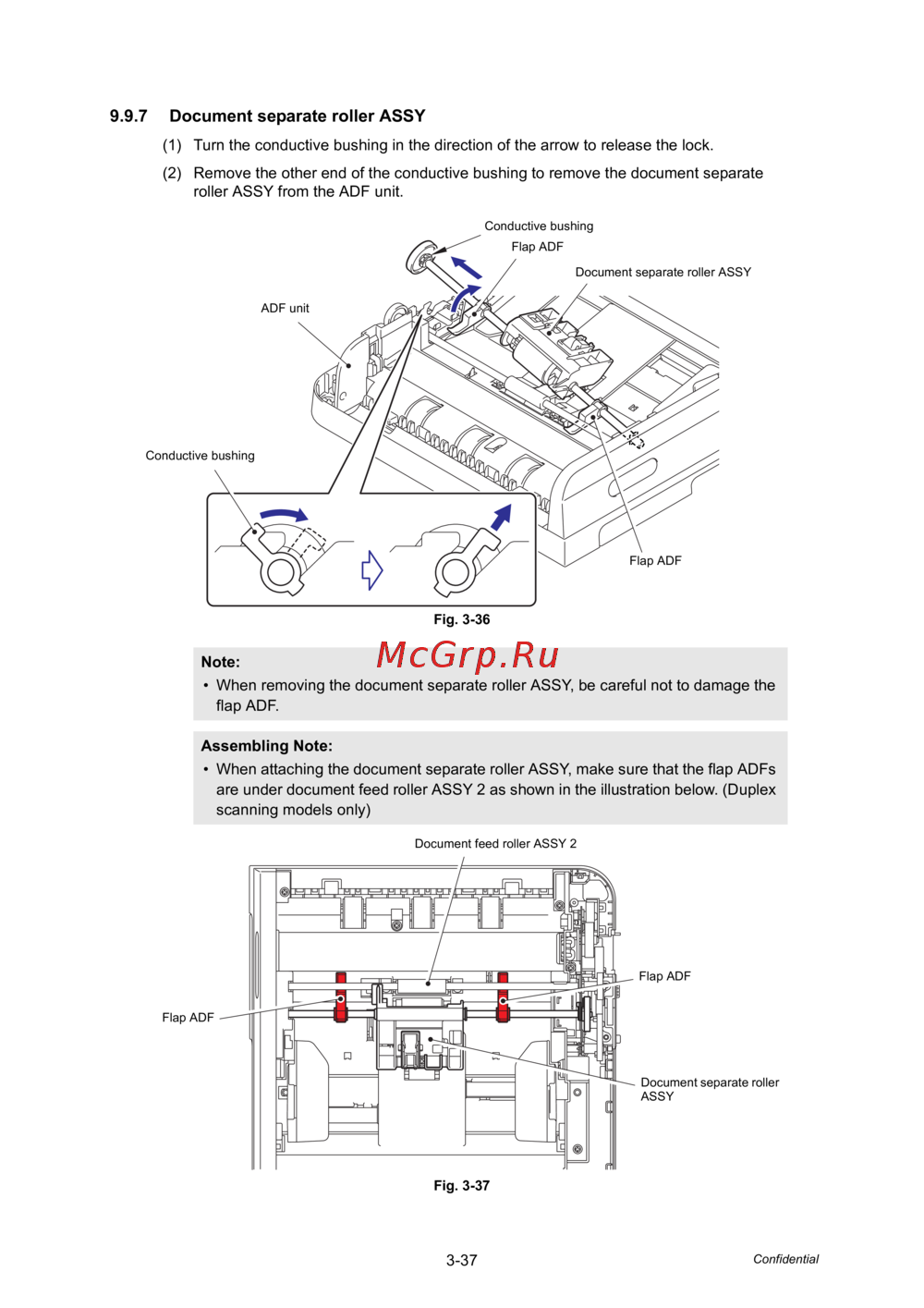 9.9.7 Document separate roller ASSY

(1) Turn the conductive bushing in the direction of the arrow to release the lock.

(2) Remove the other end of the conductive bushing to remove the document separate roller ASSY from the ADF unit.

Conductive bushing

Flap ADF

Document separate roller ASSY

ADF unit

Conductive bushing

Flap ADF

Fig. 3-36

McGrp.Ru

Note:
• When removing the document separate roller ASSY, be careful not to damage the flap ADF.

Assembling Note:
• When attaching the document separate roller ASSY, make sure that the flap ADFs are under document feed roller ASSY 2 as shown in the illustration below. (Duplex scanning models only)

Document feed roller ASSY 2

Flap ADF

Flap ADF

Document separate roller ASSY

Fig. 3-37

3-37

Confidential