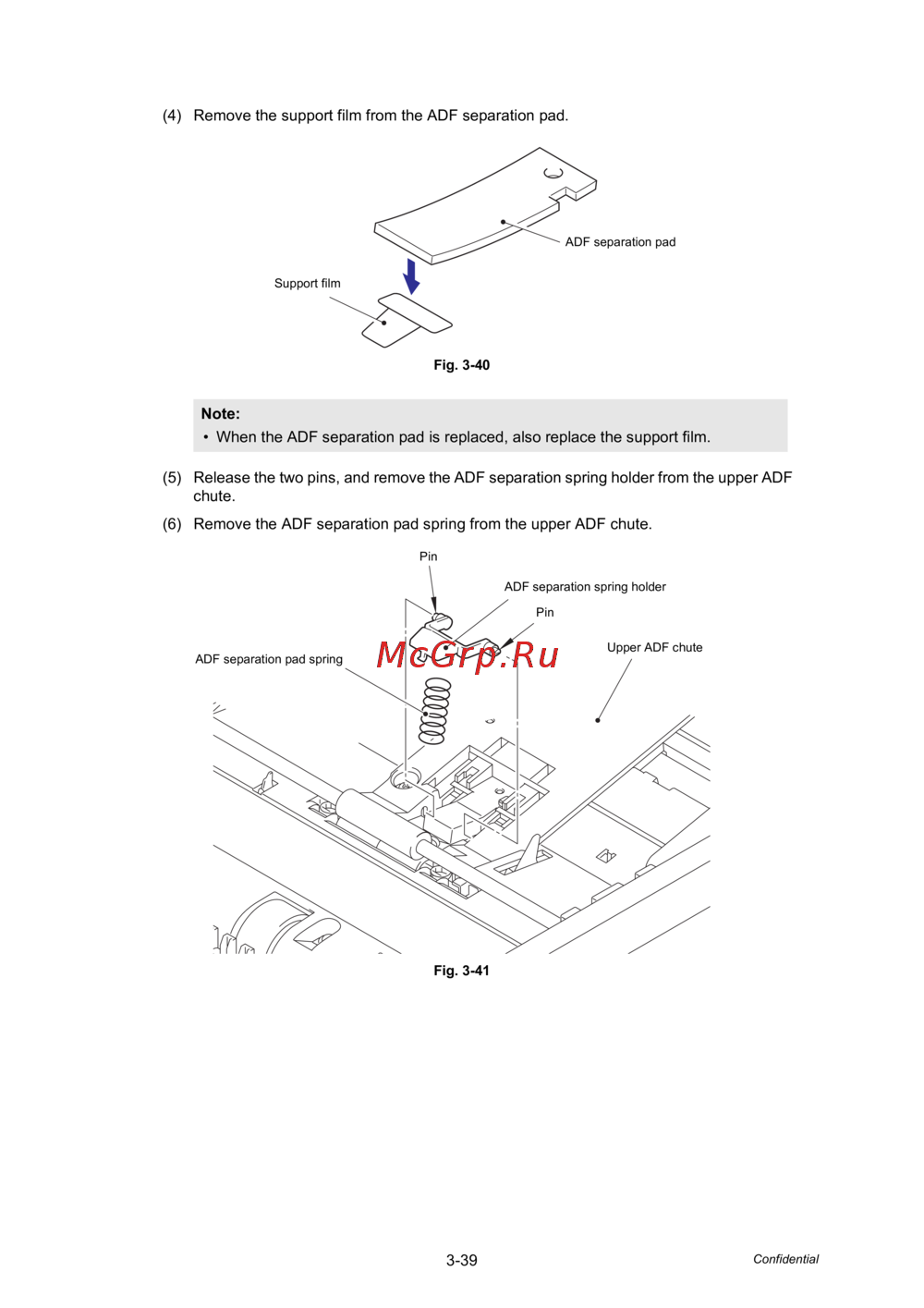 (4) Remove the support film from the ADF separation pad.

ADF separation pad

Support film

Fig. 3-40

Note:
• When the ADF separation pad is replaced, also replace the support film.

(5) Release the two pins, and remove the ADF separation spring holder from the upper ADF chute.

(6) Remove the ADF separation pad spring from the upper ADF chute.

Pin

ADF separation spring holder

Pin

Upper ADF chute

ADF separation pad spring

McGrp.Ru

Fig. 3-41

3-39

Confidential